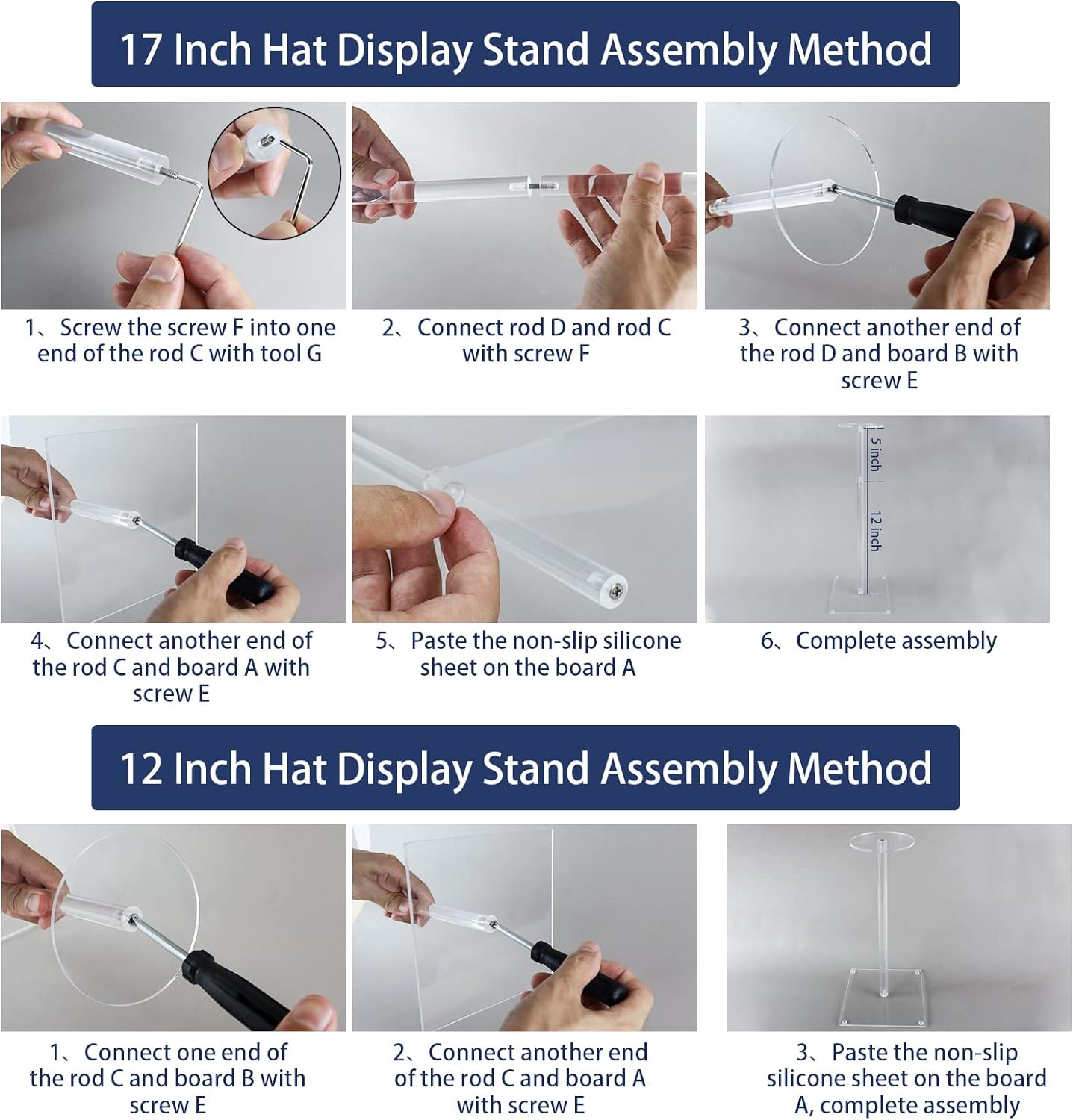 17 Inch Hat Display Stand Assembly Method

1、Screw the screw F into one end of the rod C with tool G

2、Connect rod D and rod C with screw F

3、Connect another end of the rod D and board B with screw E

4、Connect another end of the rod C and board A with screw E

5、Paste the non-slip silicone sheet on the board A

5 inch

12 inch

6、Complete assembly

12 Inch Hat Display Stand Assembly Method

1、Connect one end of the rod C and board B with screw E

2、Connect another end of the rod C and board A with screw E

3、Paste the non-slip silicone sheet on the board A, complete assembly