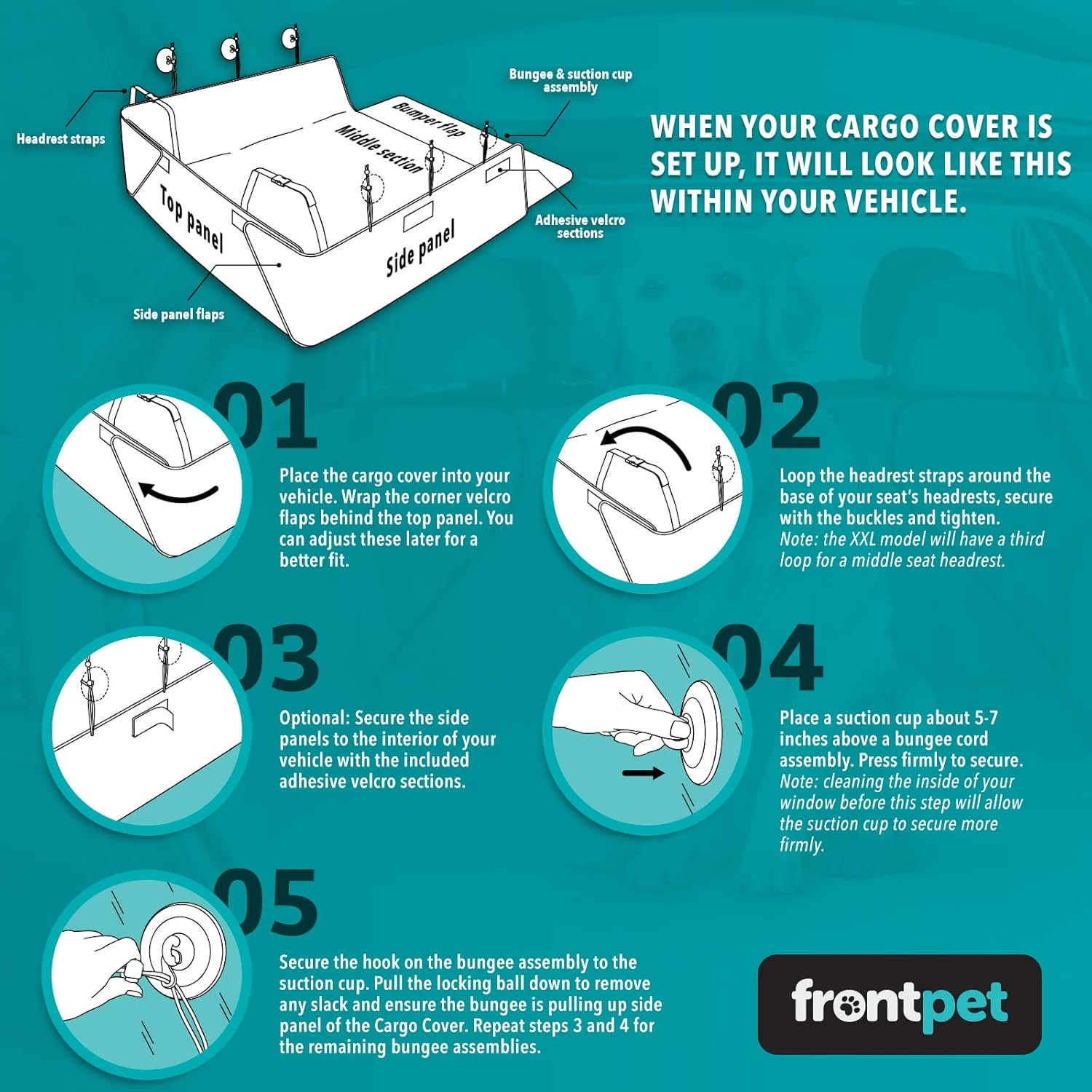 Headrest straps

Bungee & suction cup assembly

Bumper flap

Middle section

Top panel

Side panel

Adhesive velcro sections

Side panel flaps

WHEN YOUR CARGO COVER IS SET UP, IT WILL LOOK LIKE THIS WITHIN YOUR VEHICLE.

01

Place the cargo cover into your vehicle. Wrap the corner velcro flaps behind the top panel. You can adjust these later for a better fit.

02

Loop the headrest straps around the base of your seat's headrests, secure with the buckles and tighten.
Note: the XXL model will have a third loop for a middle seat headrest.

03

Optional: Secure the side panels to the interior of your vehicle with the included adhesive velcro sections.

04

Place a suction cup about 5-7 inches above a bungee cord assembly. Press firmly to secure.
Note: cleaning the inside of your window before this step will allow the suction cup to secure more firmly.

05

Secure the hook on the bungee assembly to the suction cup. Pull the locking ball down to remove any slack and ensure the bungee is pulling up side panel of the Cargo Cover. Repeat steps 3 and 4 for the remaining bungee assemblies.

frontpet