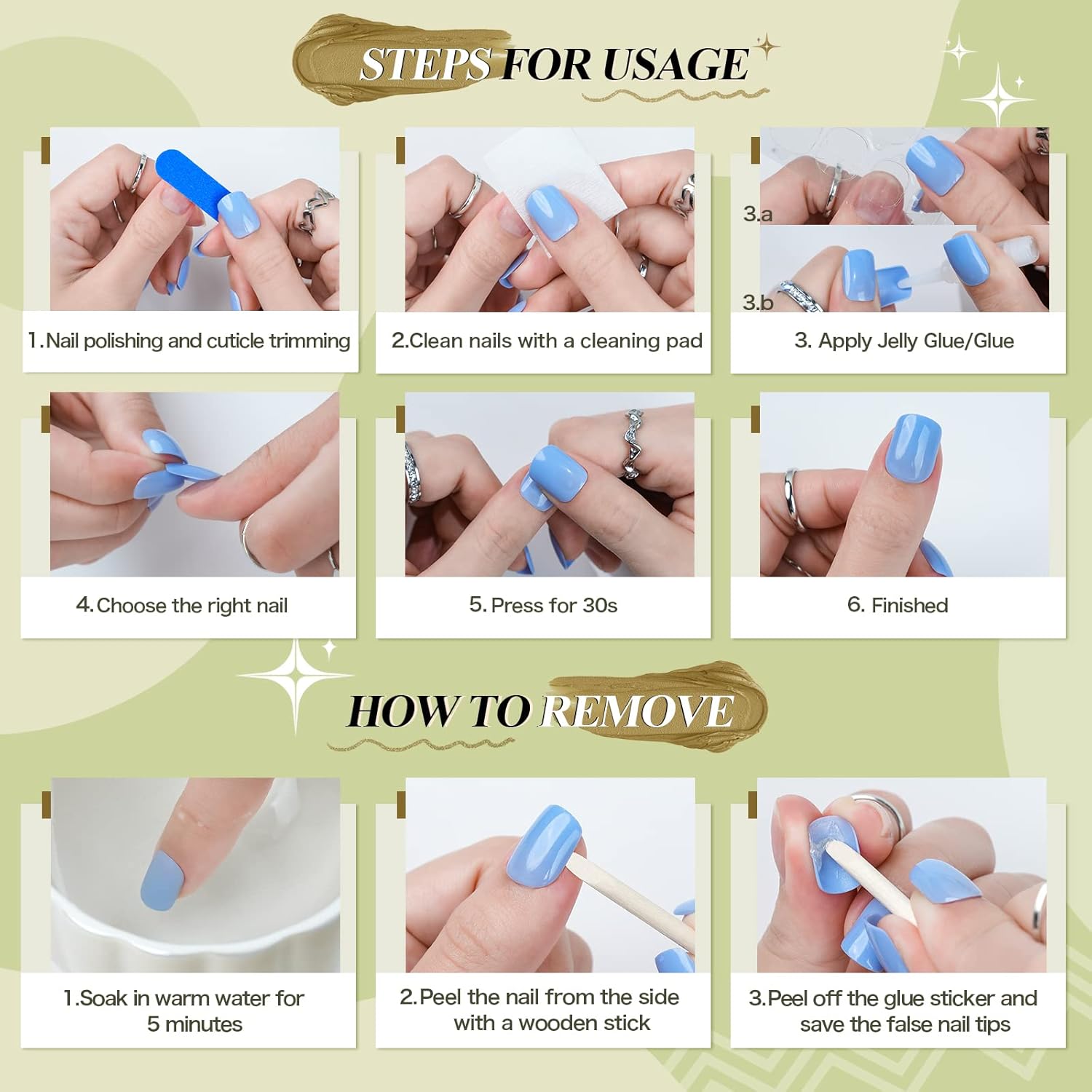 STEPS FOR USAGE

1.Nail polishing and cuticle trimming

2.Clean nails with a cleaning pad

3.a

3.b

3. Apply Jelly Glue/Glue

4.Choose the right nail

5.Press for 30s

6. Finished

HOW TO REMOVE

1.Soak in warm water for 5 minutes

2.Peel the nail from the side with a wooden stick

3.Peel off the glue sticker and save the false nail tips