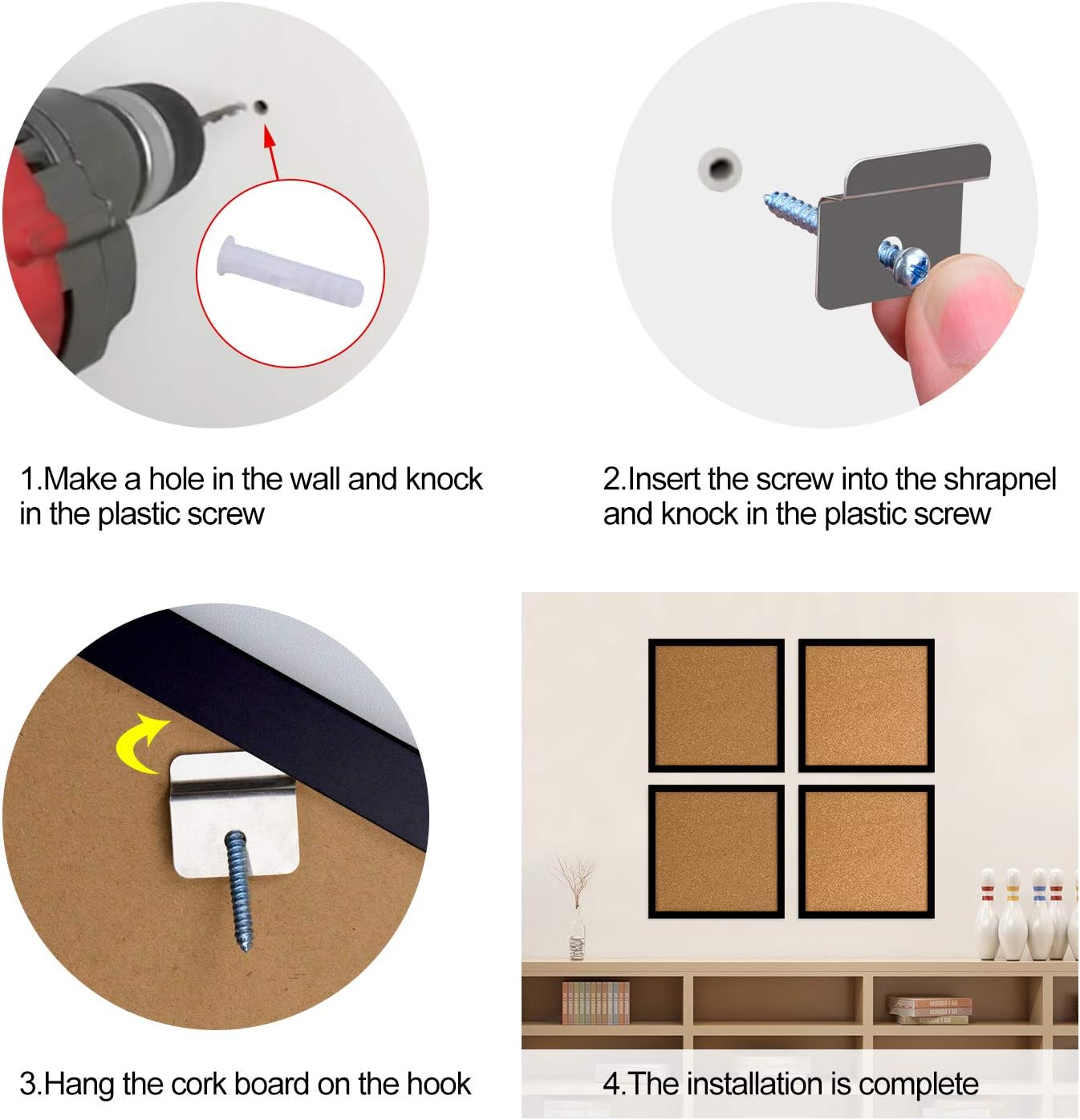 1.Make a hole in the wall and knock in the plastic screw

2.Insert the screw into the shrapnel and knock in the plastic screw

3.Hang the cork board on the hook

4.The installation is complete