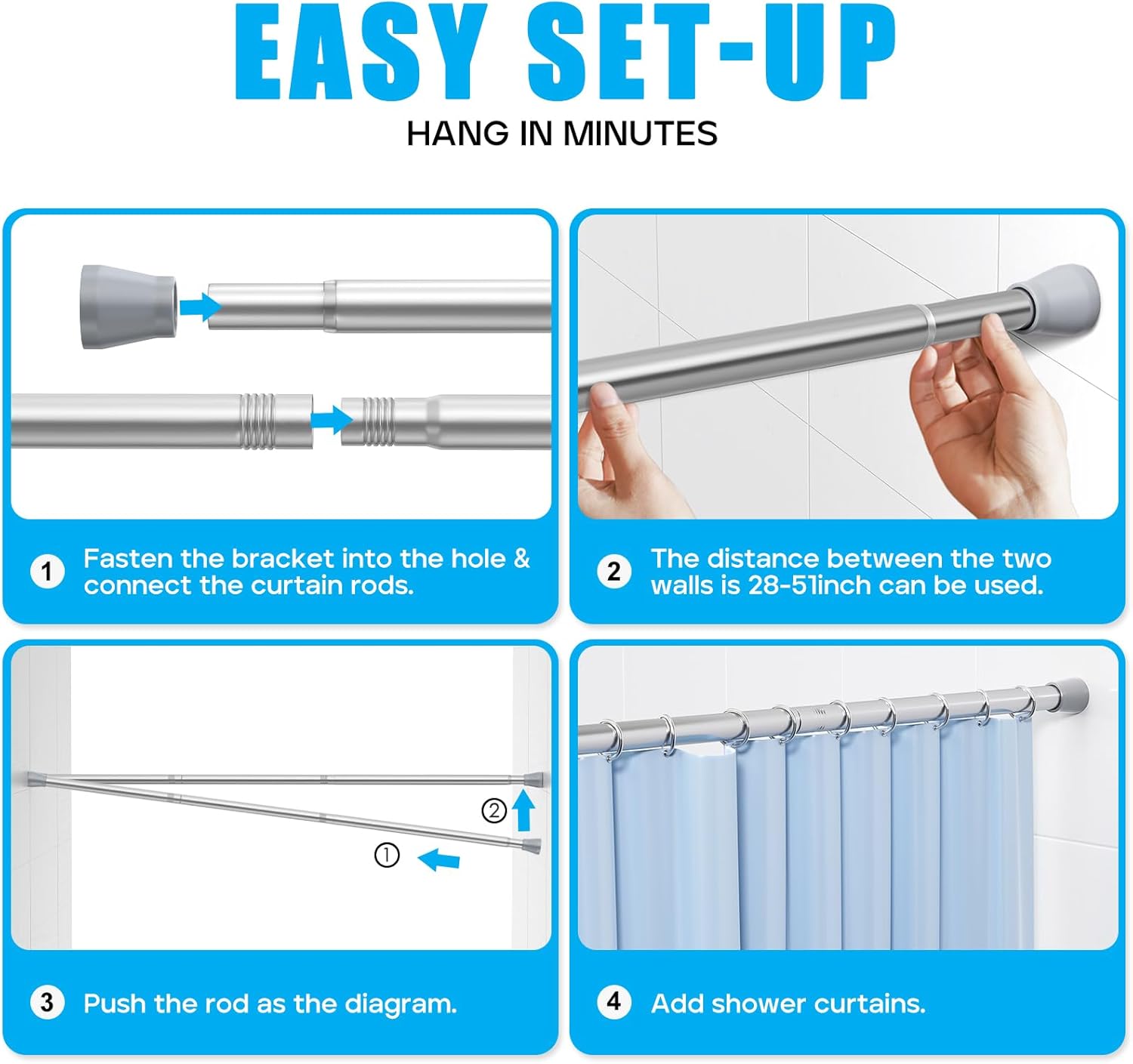 EASY SET-UP

HANG IN MINUTES

1 Fasten the bracket into the hole & connect the curtain rods.

2 The distance between the two walls is 28-51inch can be used.

② ①

3 Push the rod as the diagram.

4 Add shower curtains.