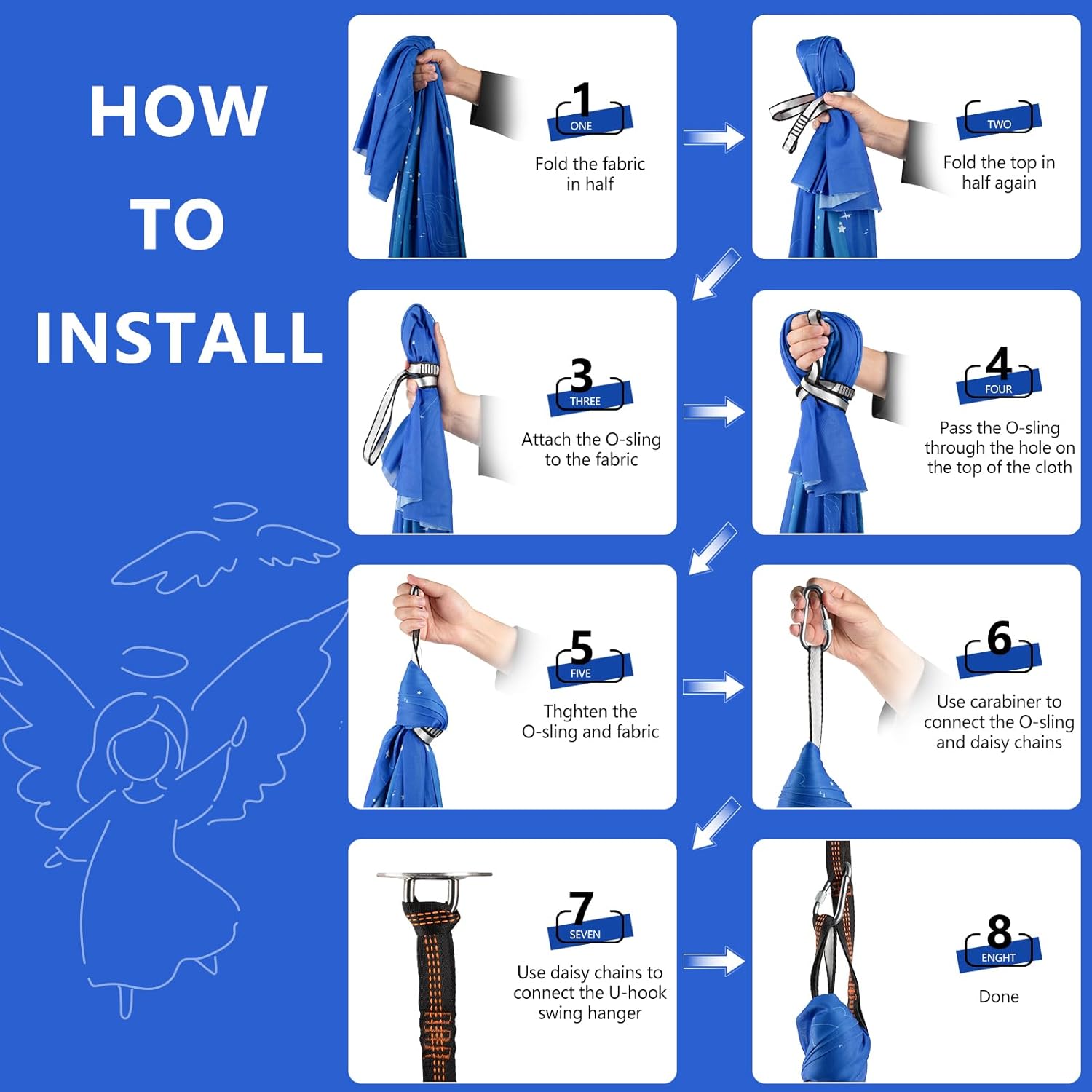 HOW TO INSTALL

1 ONE
Fold the fabric in half

TWO
Fold the top in half again

3 THREE
Attach the O-sling to the fabric

4 FOUR
Pass the O-sling through the hole on the top of the cloth

5 FIVE
Thghten the O-sling and fabric

6
Use carabiner to connect the O-sling and daisy chains

7 SEVEN
Use daisy chains to connect the U-hook swing hanger

8 ENGHT
Done