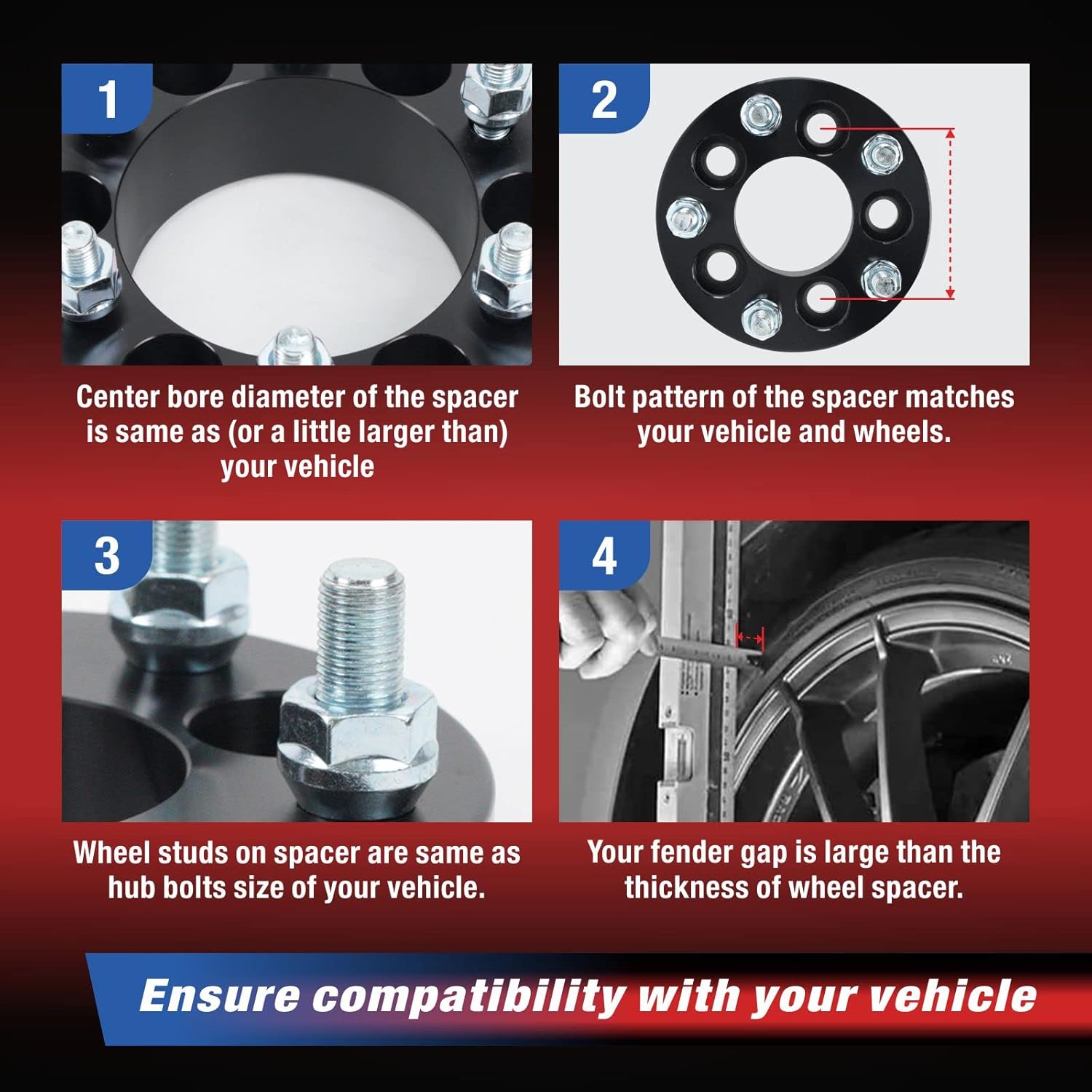 1

Center bore diameter of the spacer is same as (or a little larger than) your vehicle

2

Bolt pattern of the spacer matches your vehicle and wheels.

3

Wheel studs on spacer are same as hub bolts size of your vehicle.

4

Your fender gap is large than the thickness of wheel spacer.

Ensure compatibility with your vehicle