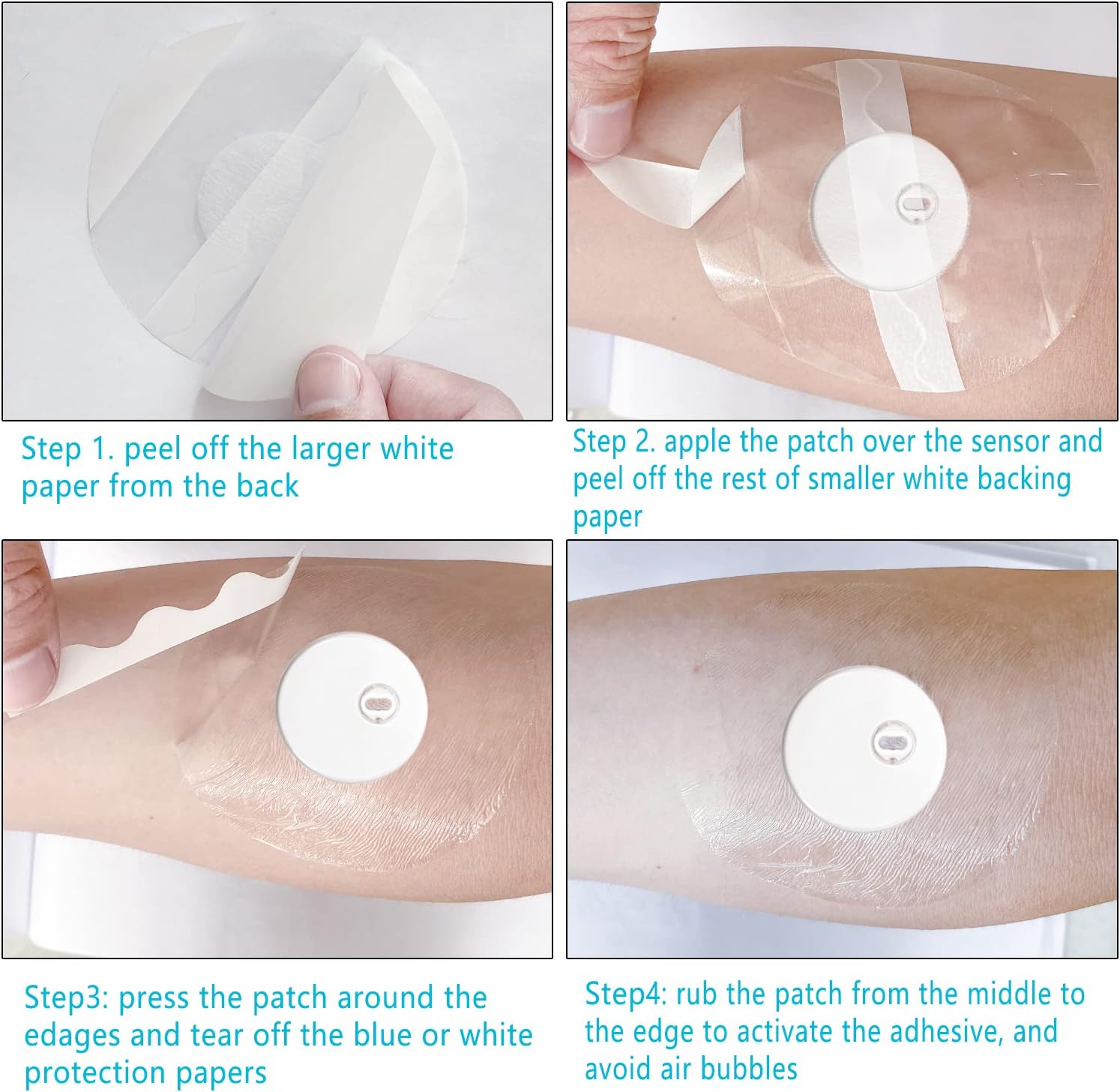 Step 1. peel off the larger white paper from the back

Step 2. apple the patch over the sensor and peel off the rest of smaller white backing paper

Step3: press the patch around the edages and tear off the blue or white protection papers

Step4: rub the patch from the middle to the edge to activate the adhesive, and avoid air bubbles