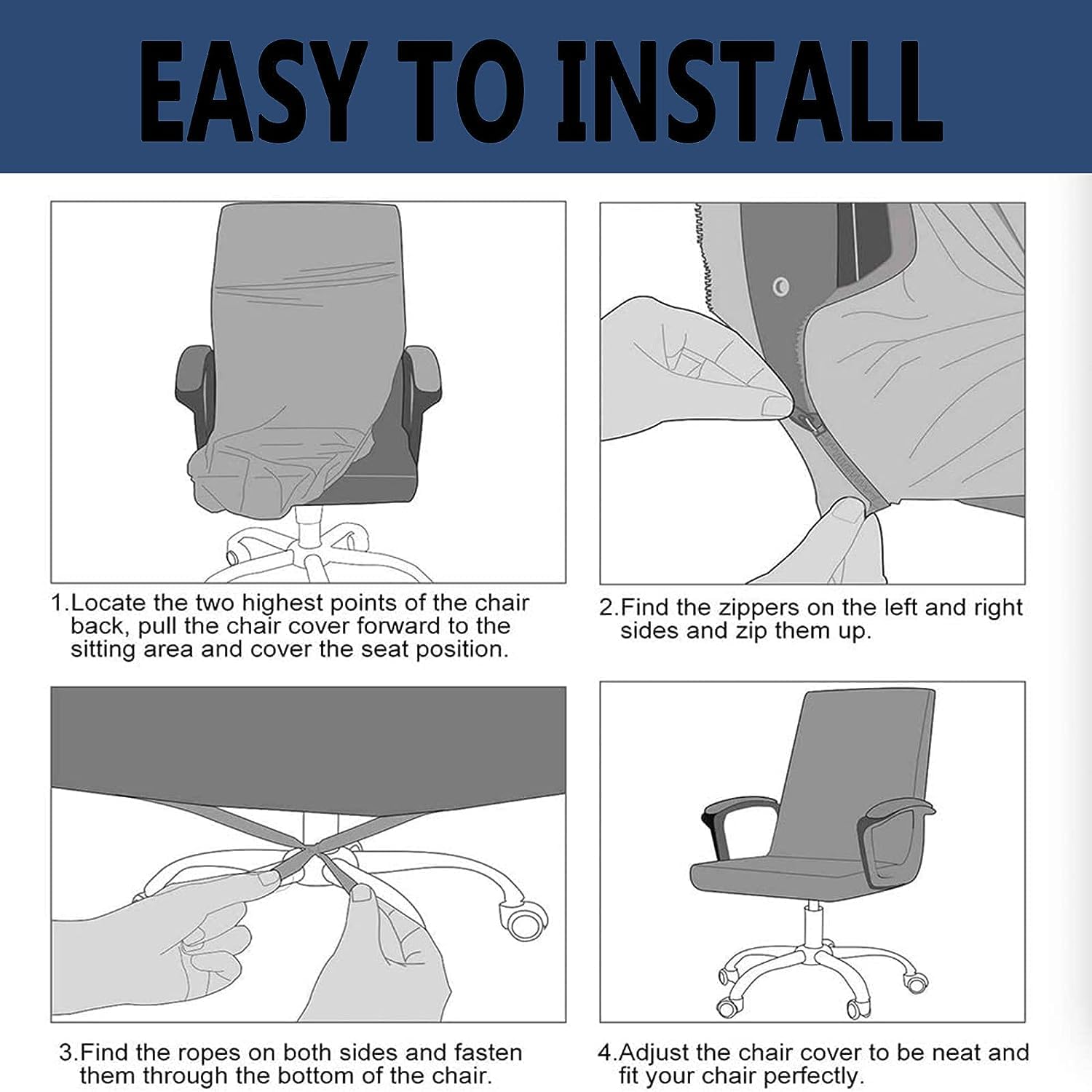 EASY TO INSTALL

1.Locate the two highest points of the chair back, pull the chair cover forward to the sitting area and cover the seat position.

2.Find the zippers on the left and right sides and zip them up.

3.Find the ropes on both sides and fasten them through the bottom of the chair.

4.Adjust the chair cover to be neat and fit your chair perfectly.