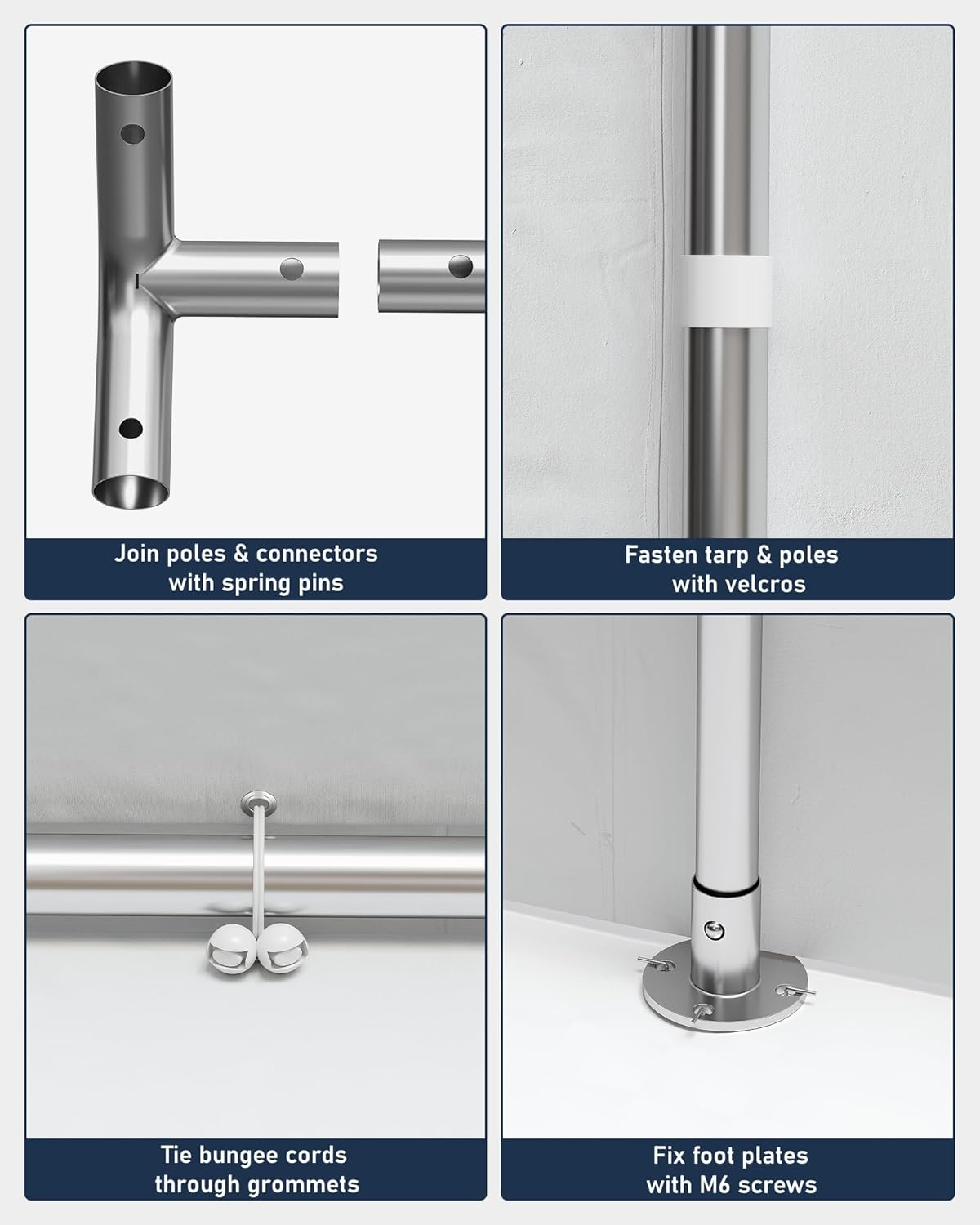 Join poles & connectors with spring pins

Fasten tarp & poles with velcros

Tie bungee cords through grommets

Fix foot plates with M6 screws