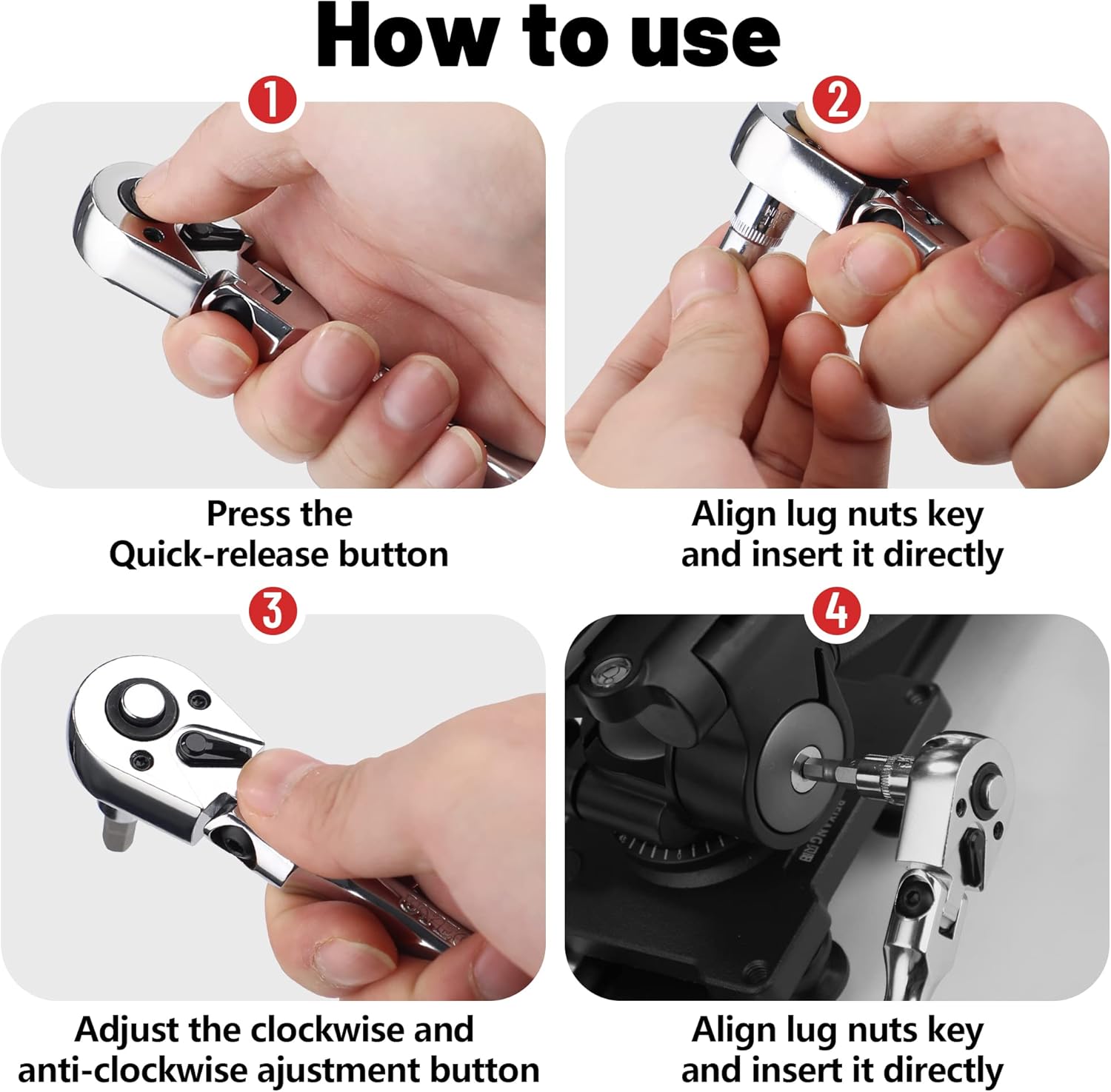 How to use

1

Press the Quick-release button

2

Align lug nuts key and insert it directly

3

Adjust the clockwise and anti-clockwise ajustment button

4

Align lug nuts key and insert it directly