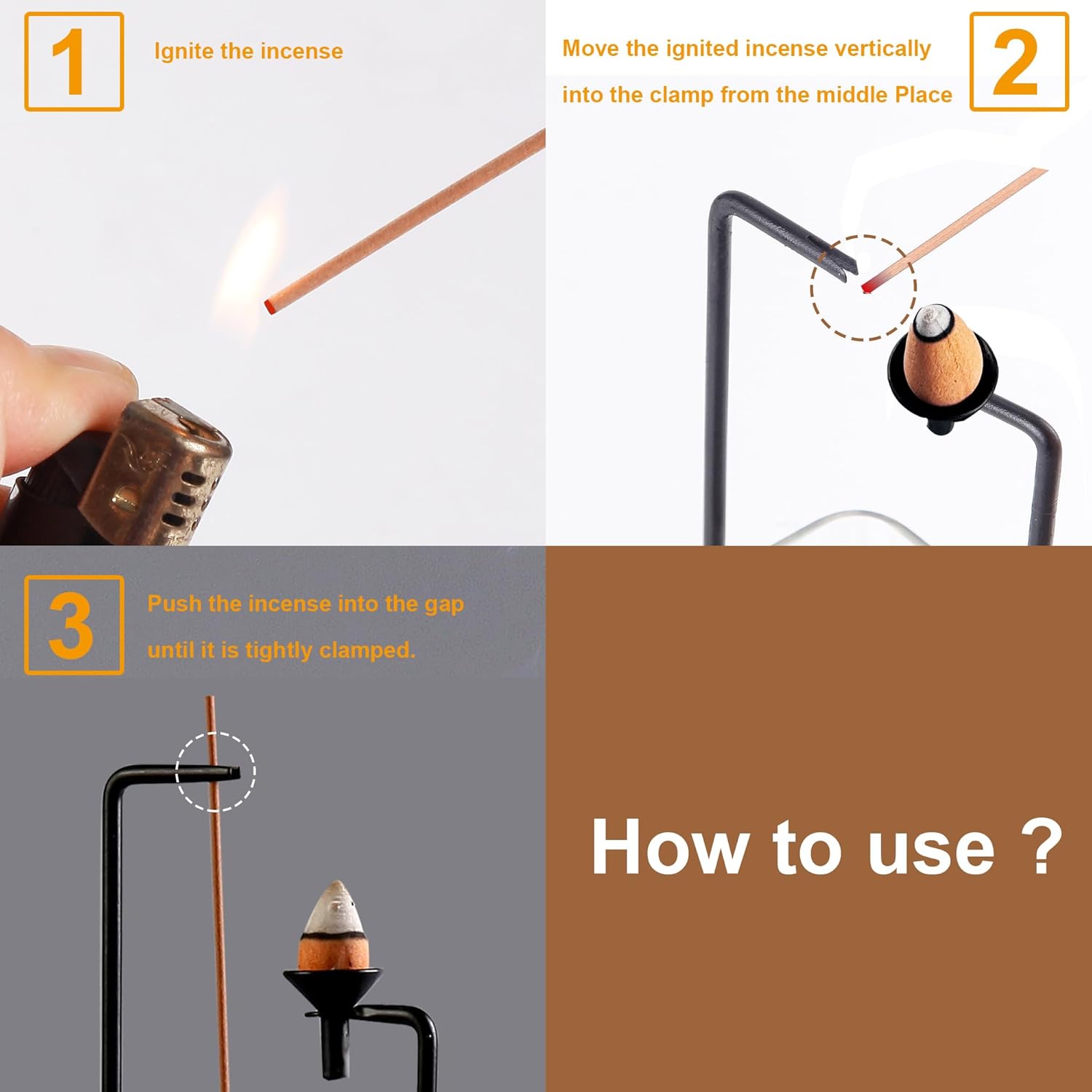 1

Ignite the incense

Move the ignited incense vertically into the clamp from the middle Place

2

3

Push the incense into the gap until it is tightly clamped.

How to use ?