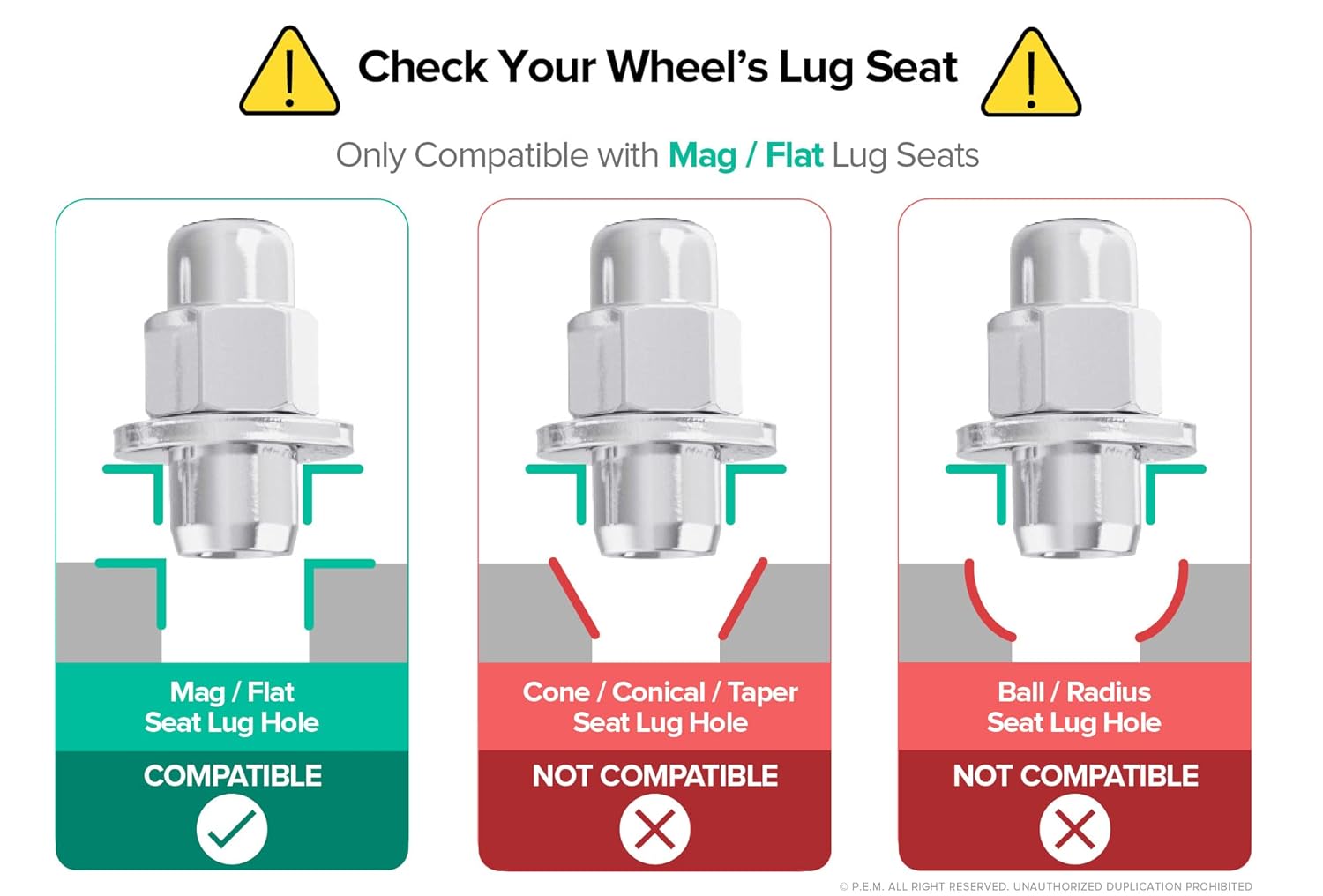 Check Your Wheel's Lug Seat

Only Compatible with Mag / Flat Lug Seats

Mag / Flat Seat Lug Hole

COMPATIBLE

Cone / Conical / Taper Seat Lug Hole

NOT COMPATIBLE

Ball / Radius Seat Lug Hole

NOT COMPATIBLE

© P.E.M. ALL RIGHT RESERVED. UNAUTHORIZED DUPLICATION PROHIBITED