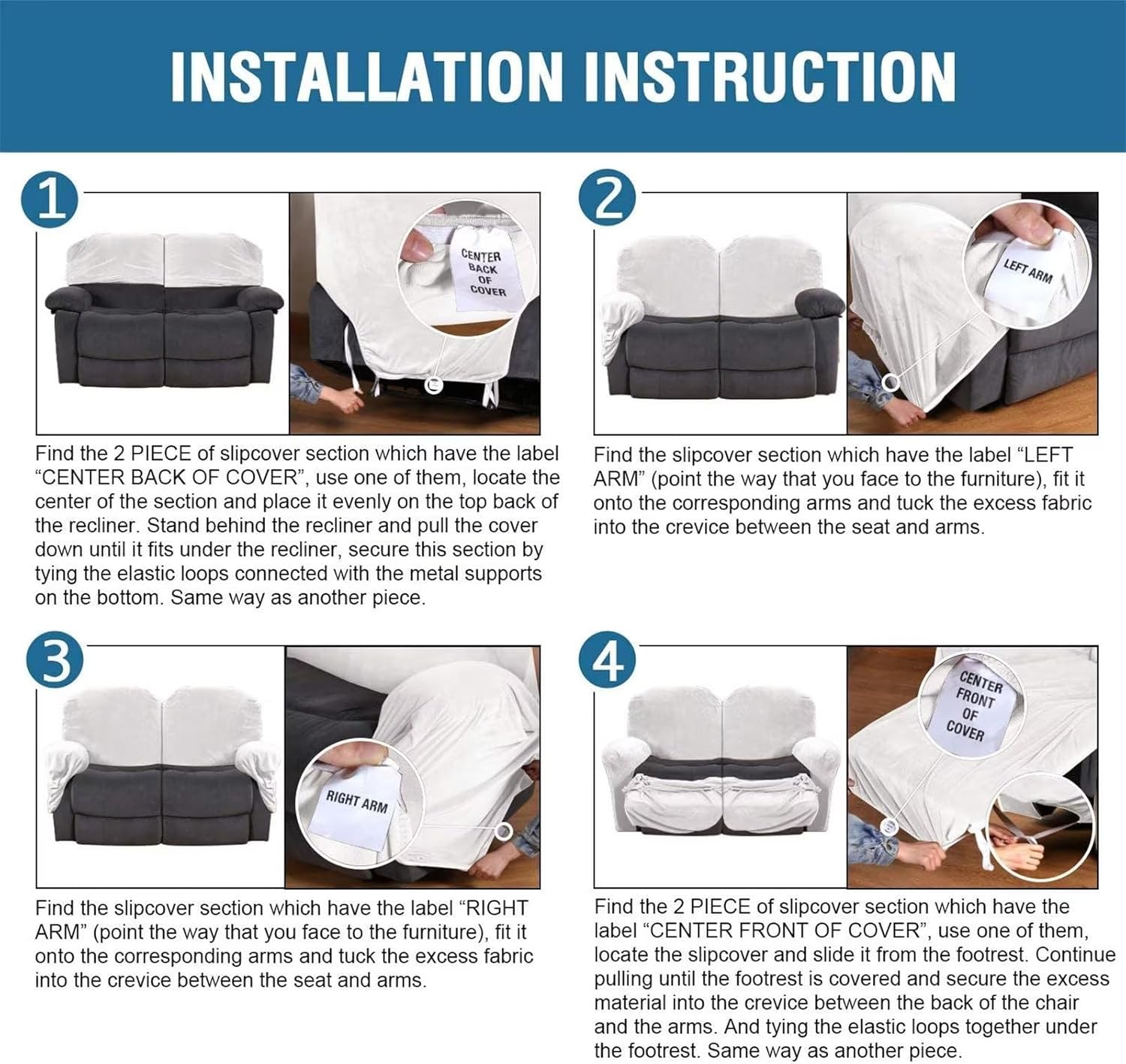 INSTALLATION INSTRUCTION

1

CENTER BACK OF COVER

Find the 2 PIECE of slipcover section which have the label “CENTER BACK OF COVER”, use one of them, locate the center of the section and place it evenly on the top back of the recliner. Stand behind the recliner and pull the cover down until it fits under the recliner, secure this section by tying the elastic loops connected with the metal supports on the bottom. Same way as another piece.

2

LEFT ARM

Find the slipcover section which have the label “LEFT ARM” (point the way that you face to the furniture), fit it onto the corresponding arms and tuck the excess fabric into the crevice between the seat and arms.

3

RIGHT ARM

Find the slipcover section which have the label “RIGHT ARM” (point the way that you face to the furniture), fit it onto the corresponding arms and tuck the excess fabric into the crevice between the seat and arms.

4

CENTER FRONT OF COVER

Find the 2 PIECE of slipcover section which have the label “CENTER FRONT OF COVER”, use one of them, locate the slipcover and slide it from the footrest. Continue pulling until the footrest is covered and secure the excess material into the crevice between the back of the chair and the arms. And tying the elastic loops together under the footrest. Same way as another piece.