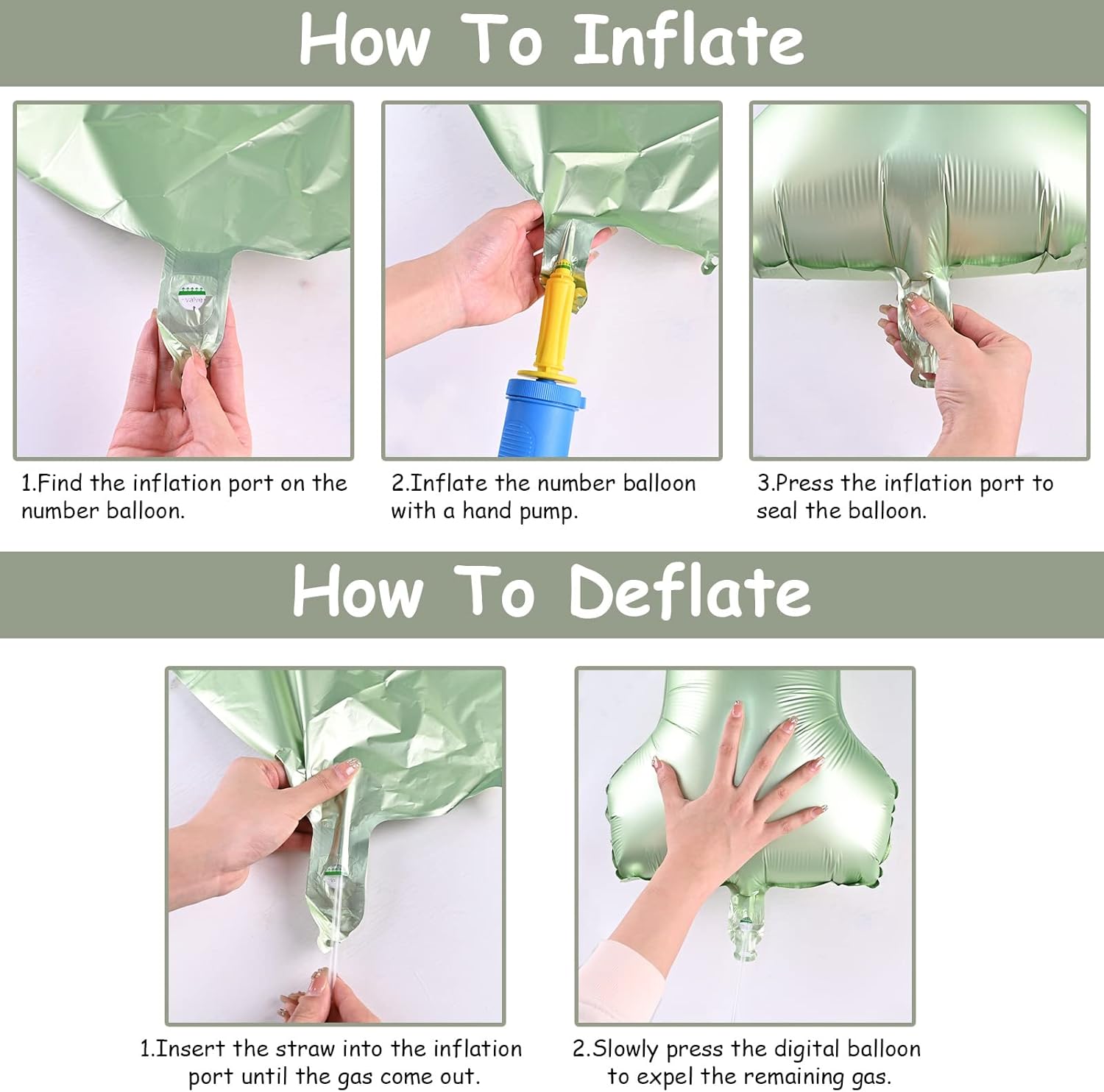 How To Inflate

valve

1.Find the inflation port on the number balloon.

2.Inflate the number balloon with a hand pump.

3.Press the inflation port to seal the balloon.

How To Deflate

1.Insert the straw into the inflation port until the gas come out.

2.Slowly press the digital balloon to expel the remaining gas.