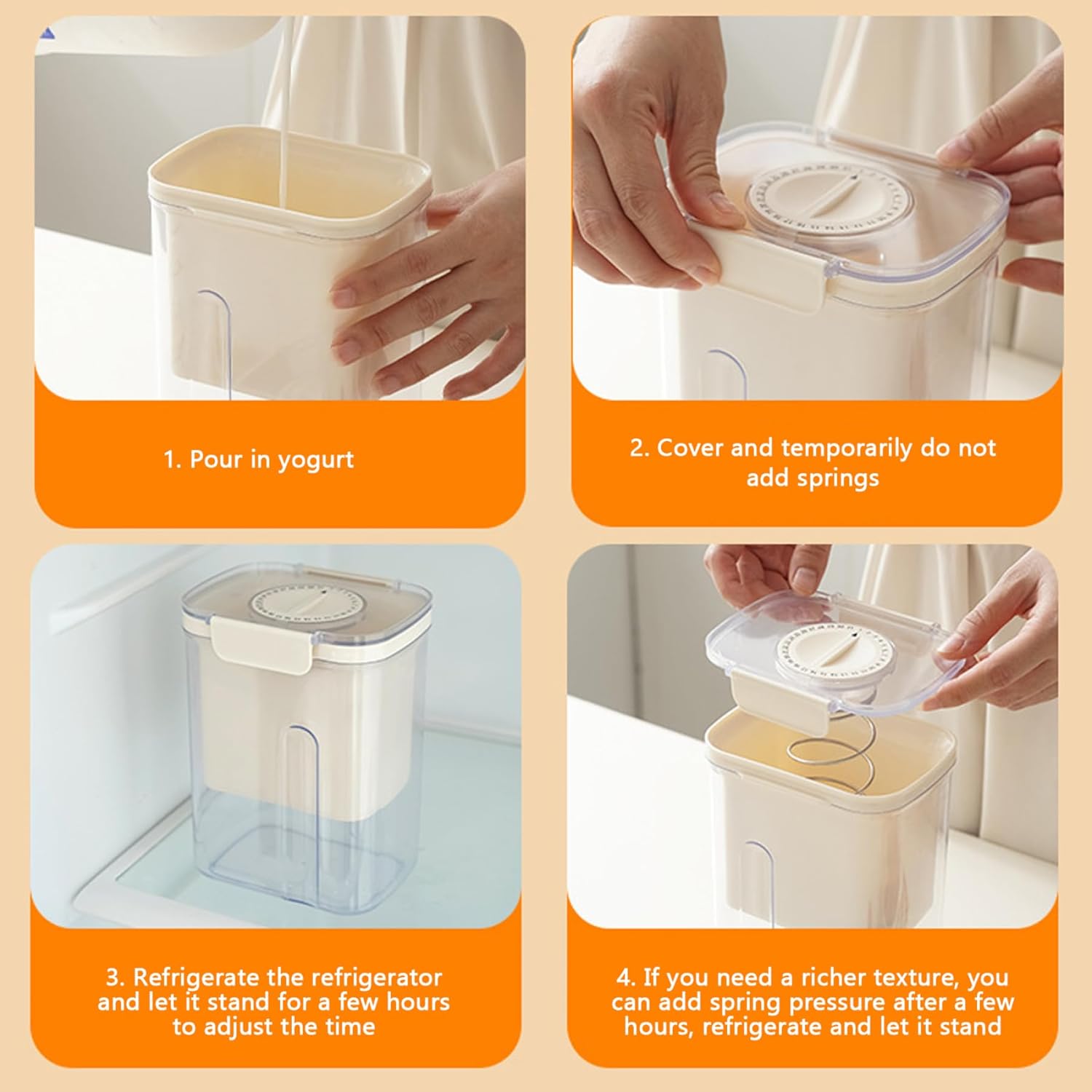 1. Pour in yogurt

2. Cover and temporarily do not add springs

3. Refrigerate the refrigerator and let it stand for a few hours to adjust the time

4. If you need a richer texture, you can add spring pressure after a few hours, refrigerate and let it stand