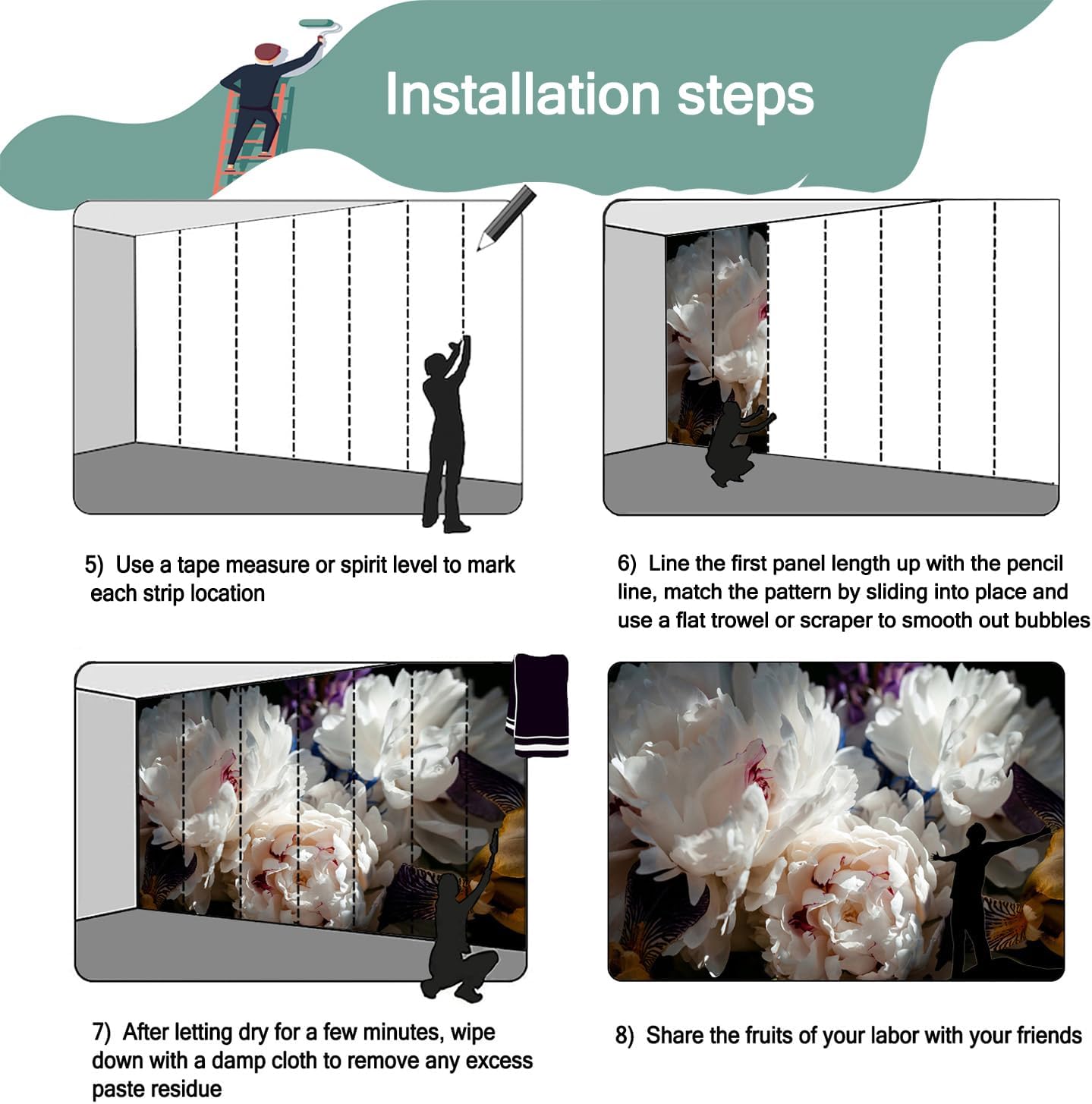 Installation steps

5) Use a tape measure or spirit level to mark each strip location

6) Line the first panel length up with the pencil line, match the pattern by sliding into place and use a flat trowel or scraper to smooth out bubbles

7) After letting dry for a few minutes, wipe down with a damp cloth to remove any excess paste residue

8) Share the fruits of your labor with your friends