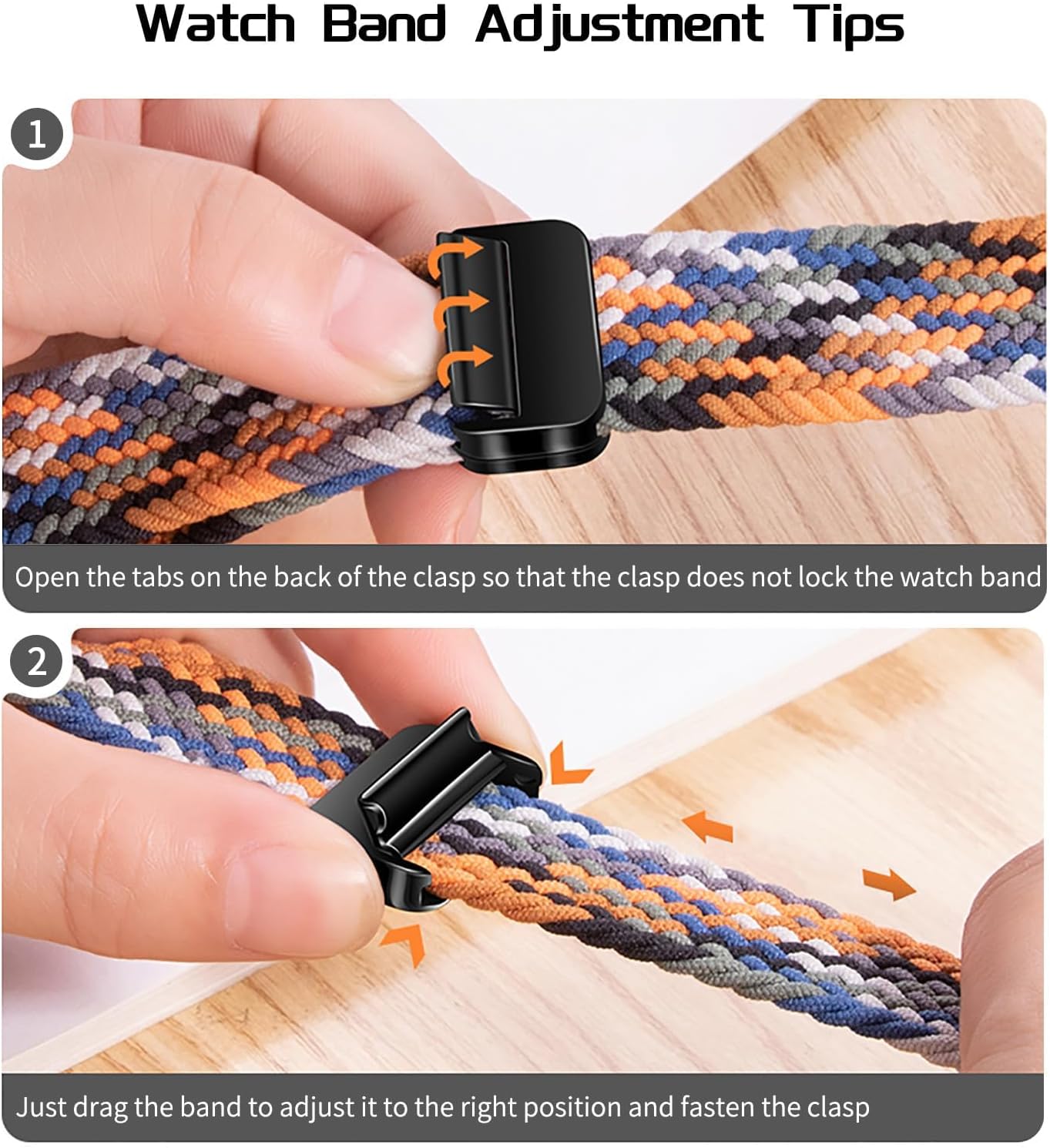 Watch Band Adjustment Tips

1

Open the tabs on the back of the clasp so that the clasp does not lock the watch band

2

Just drag the band to adjust it to the right position and fasten the clasp