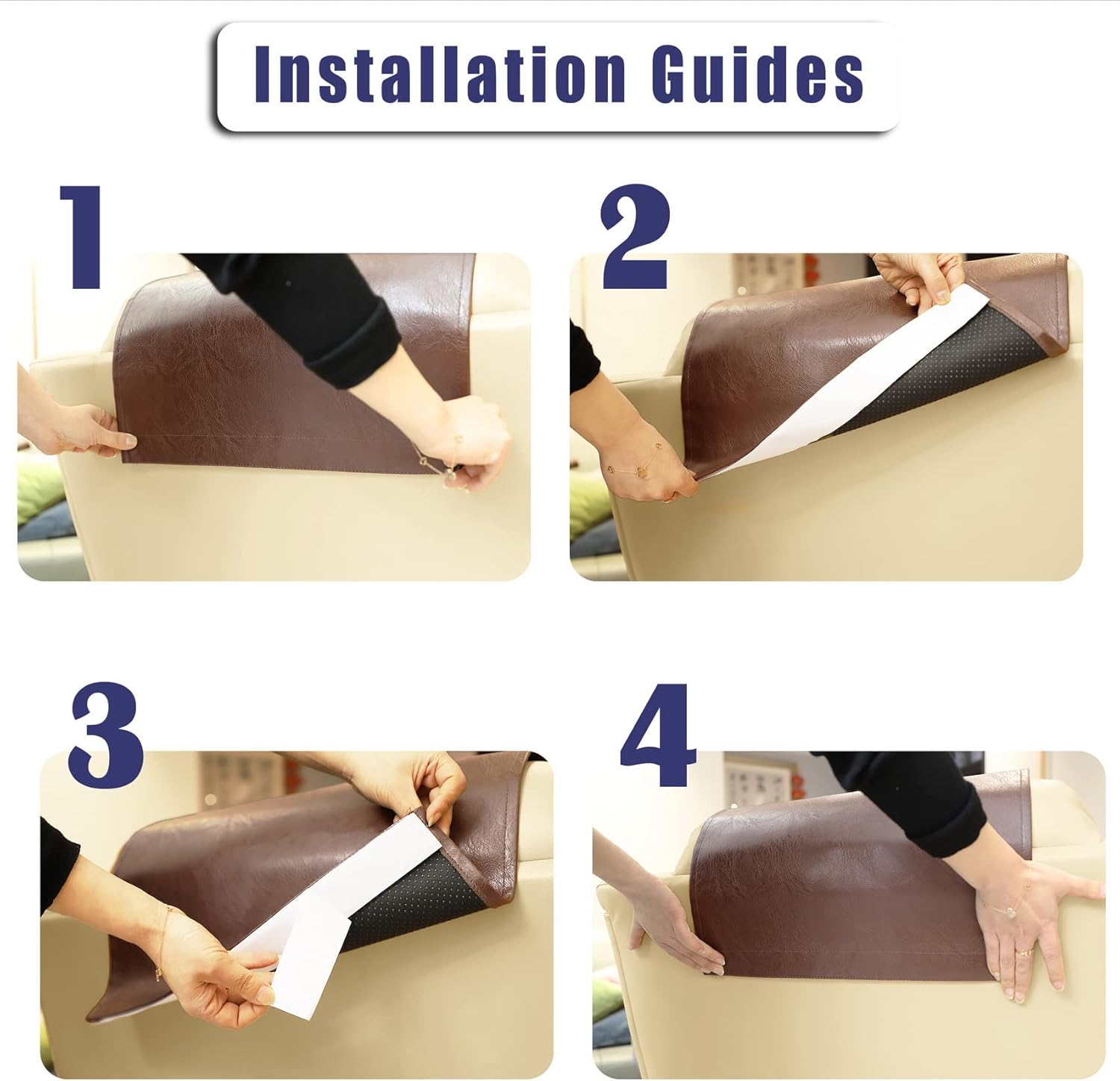 Installation Guides

1

2

3

4