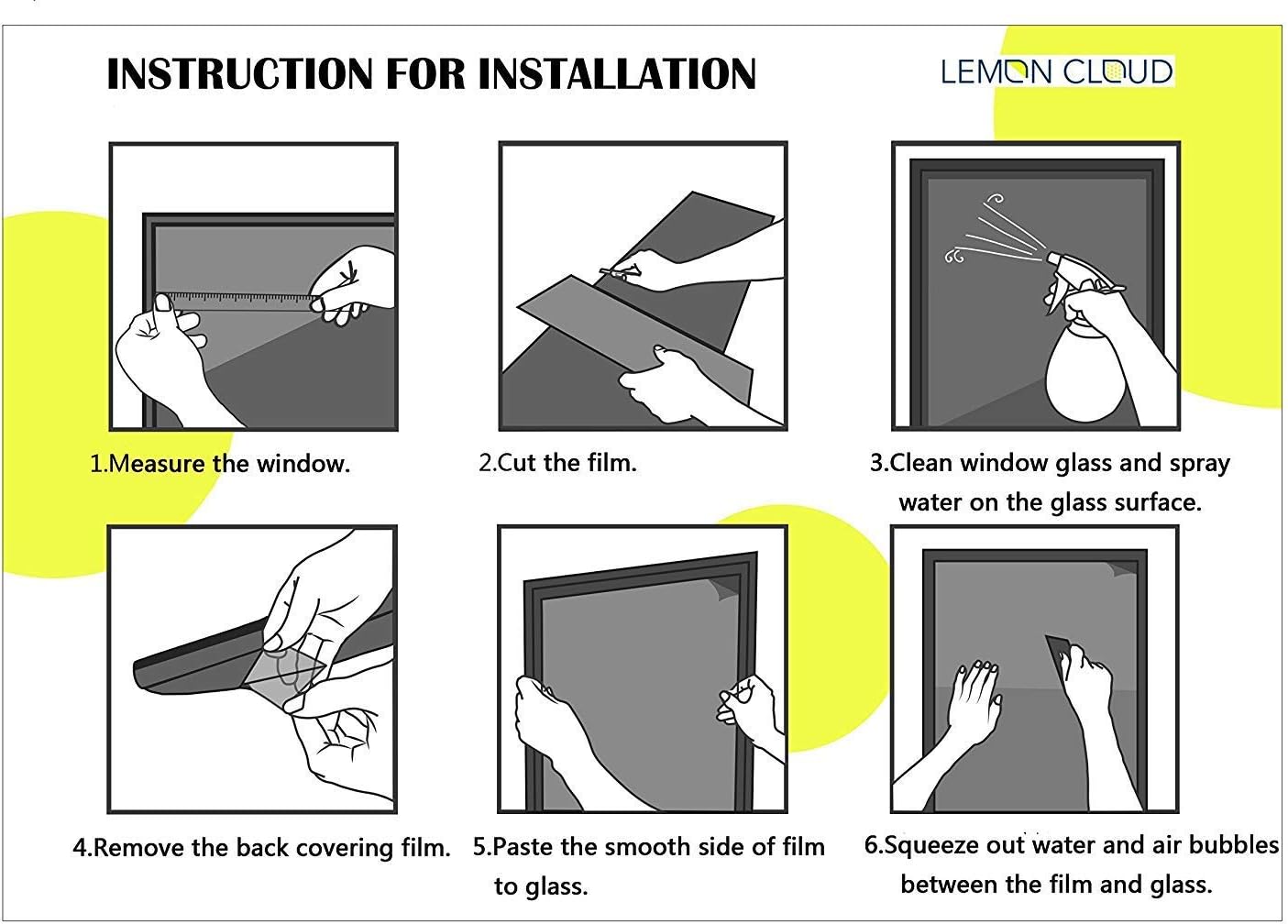 INSTRUCTION FOR INSTALLATION

LEMON CLOUD

1.Measure the window.

2.Cut the film.

3.Clean window glass and spray water on the glass surface.

4.Remove the back covering film.

5.Paste the smooth side of film to glass.

6.Squeeze out water and air bubbles between the film and glass.