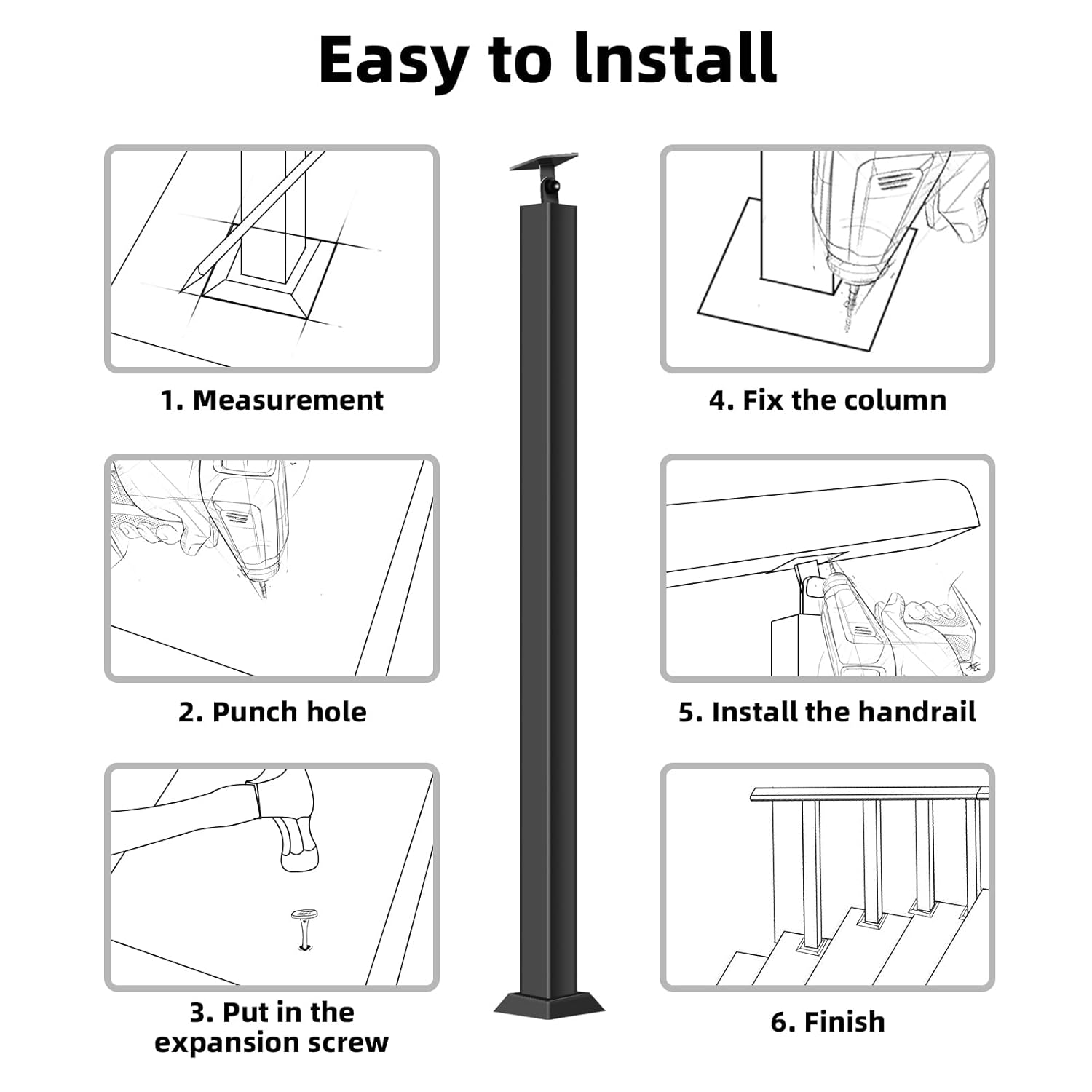 Easy to lnstall

1. Measurement

2. Punch hole

3. Put in the expansion screw

4. Fix the column

5. Install the handrail

6. Finish