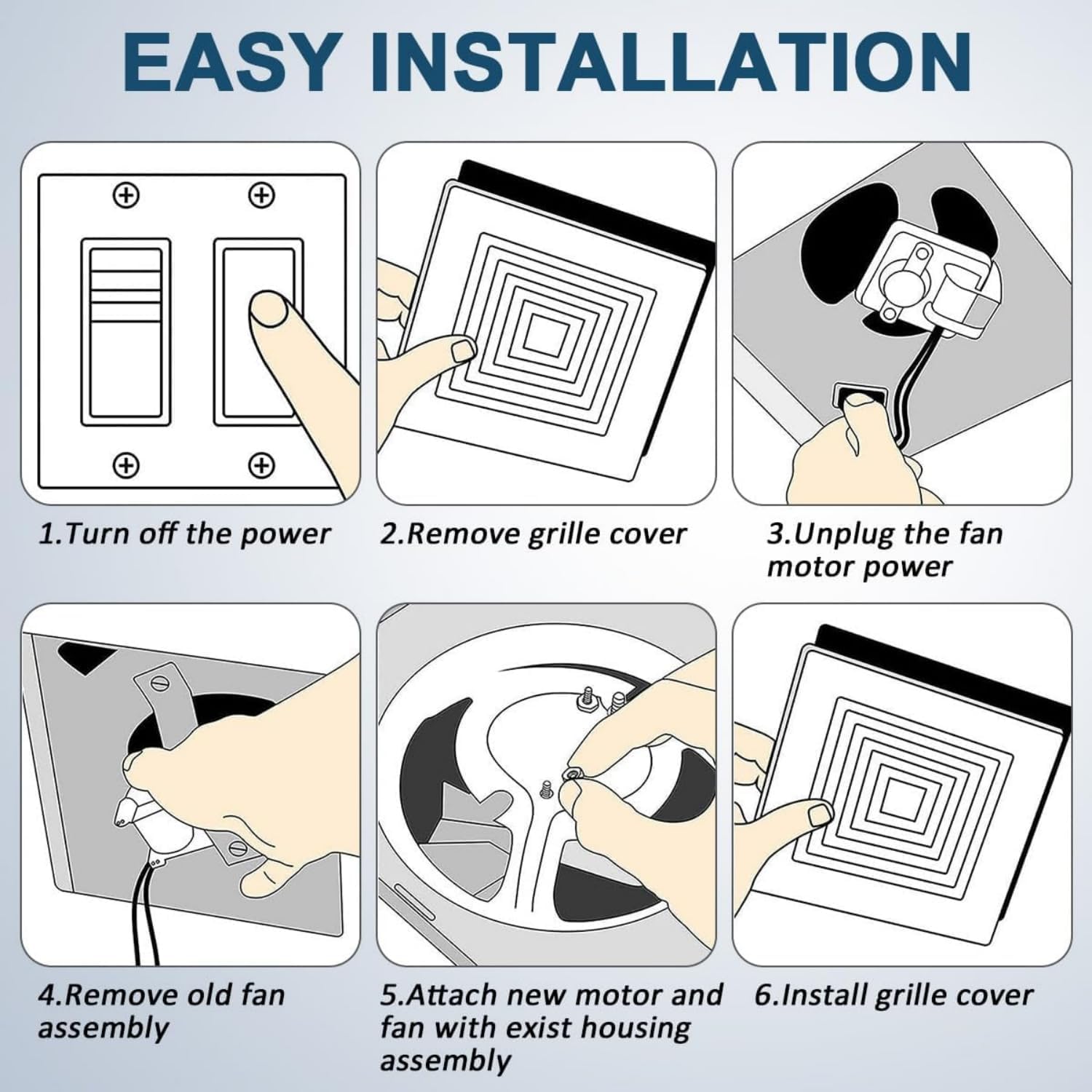 EASY INSTALLATION

1.Turn off the power

2.Remove grille cover

3.Unplug the fan motor power

4.Remove old fan assembly

5.Attach new motor and fan with exist housing assembly

6.Install grille cover