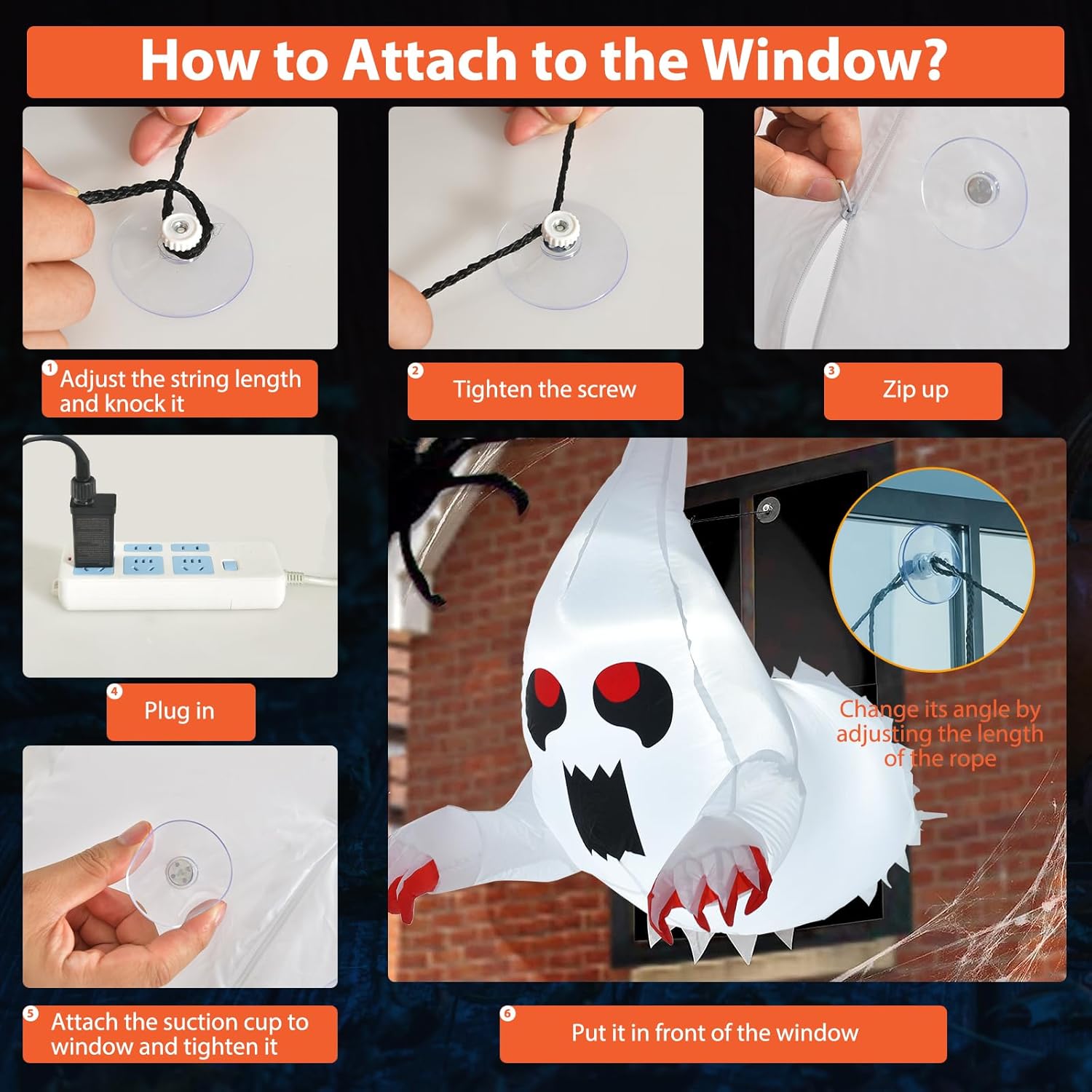 How to Attach to the Window?

1 Adjust the string length and knock it

2 Tighten the screw

3 Zip up

4 Plug in

Change its angle by adjusting the length of the rope

5 Attach the suction cup to window and tighten it

6 Put it in front of the window