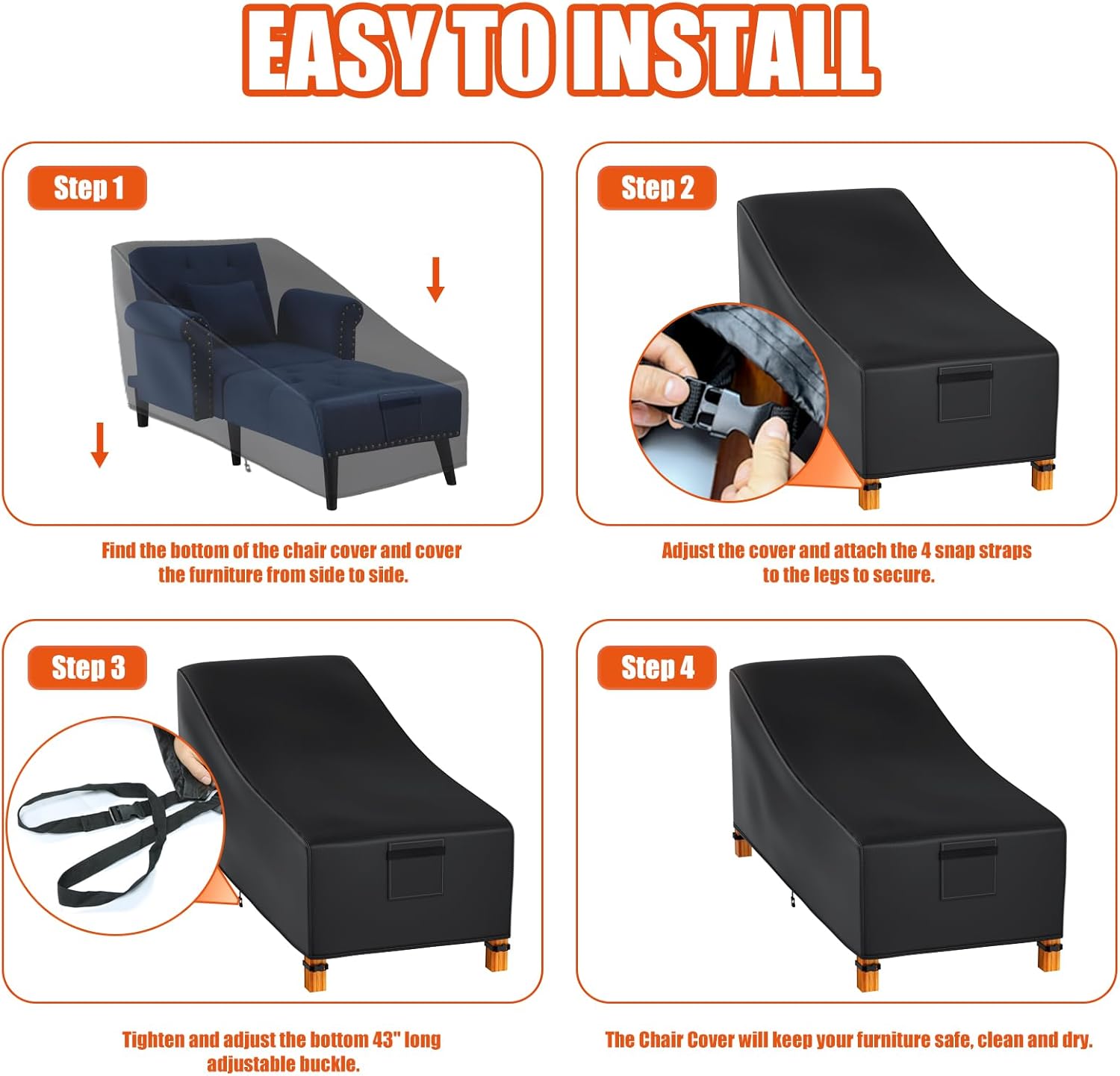 EASY TO INSTALL

Step 1

Find the bottom of the chair cover and cover the furniture from side to side.

Step 2

Adjust the cover and attach the 4 snap straps to the legs to secure.

Step 3

Tighten and adjust the bottom 43" long adjustable buckle.

Step 4

The Chair Cover will keep your furniture safe, clean and dry.