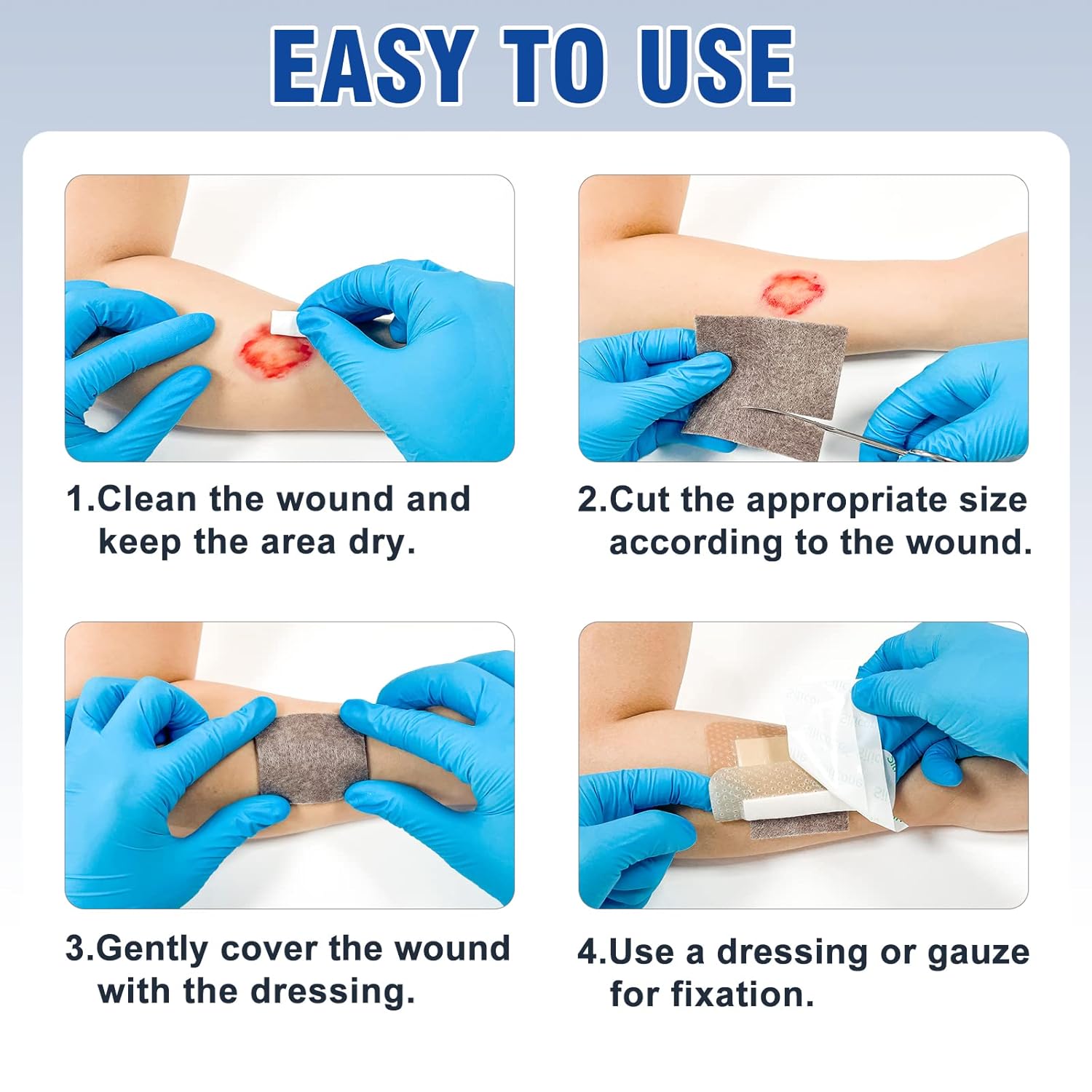 EASY TO USE

1.Clean the wound and keep the area dry.

2.Cut the appropriate size according to the wound.

3.Gently cover the wound with the dressing.

4.Use a dressing or gauze for fixation.