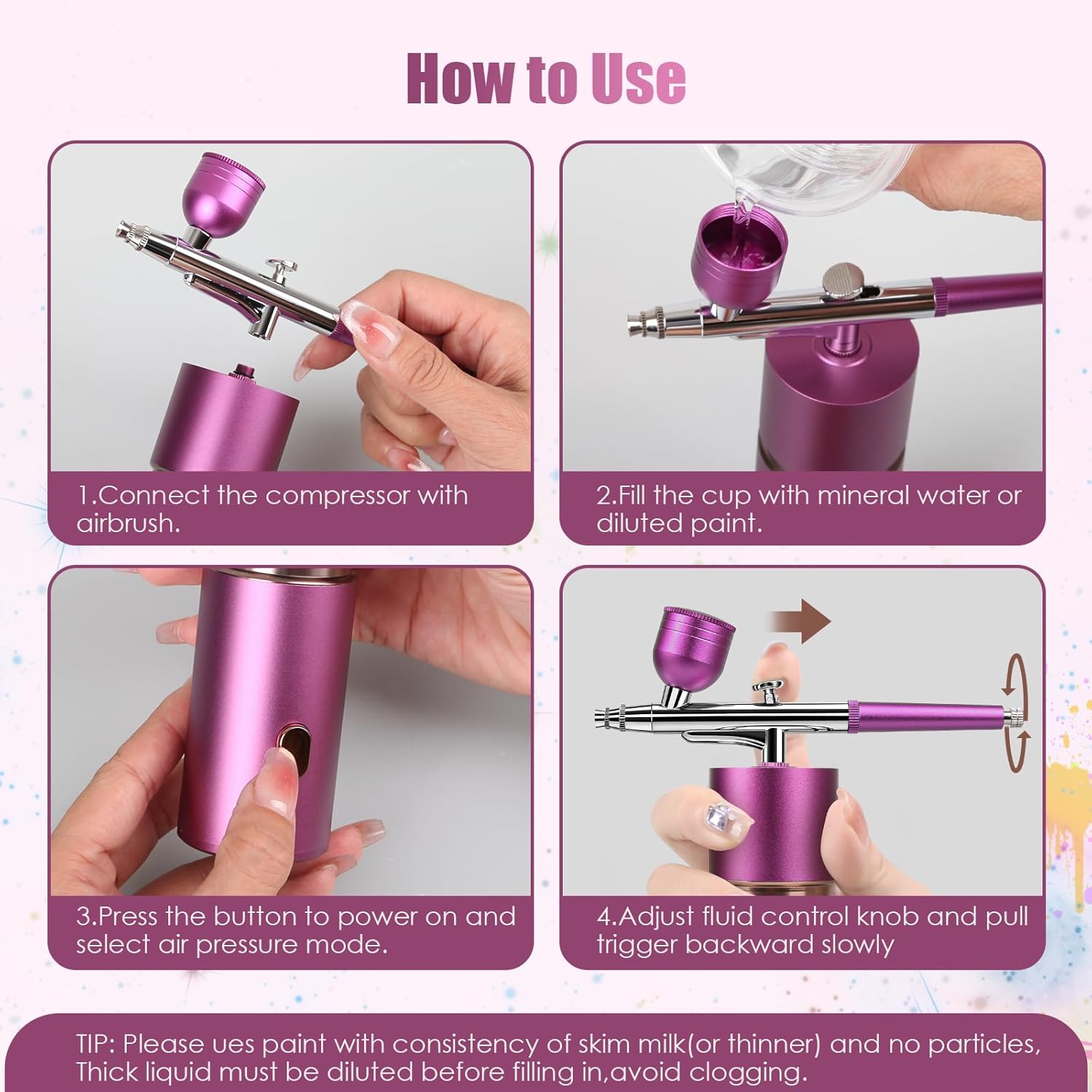 How to Use

1.Connect the compressor with airbrush.

2.Fill the cup with mineral water or diluted paint.

3.Press the button to power on and select air pressure mode.

4.Adjust fluid control knob and pull trigger backward slowly

TIP: Please ues paint with consistency of skim milk(or thinner) and no particles, Thick liquid must be diluted before filling in,avoid clogging.