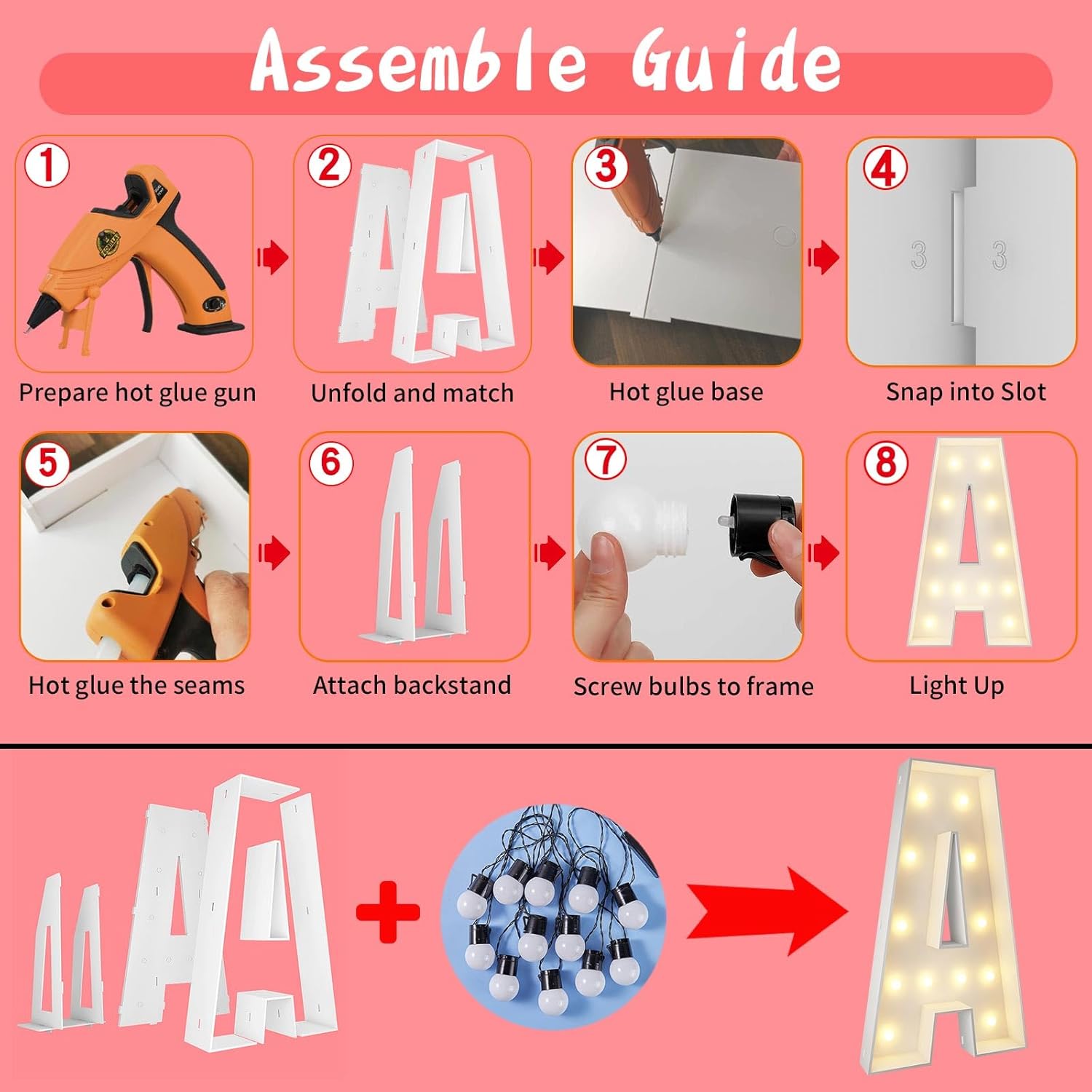 Assemble Guide

1
Prepare hot glue gun

2
Unfold and match

3
Hot glue base

4
3 3
Snap into Slot

5
Hot glue the seams

6
Attach backstand

7
Screw bulbs to frame

8
Light Up