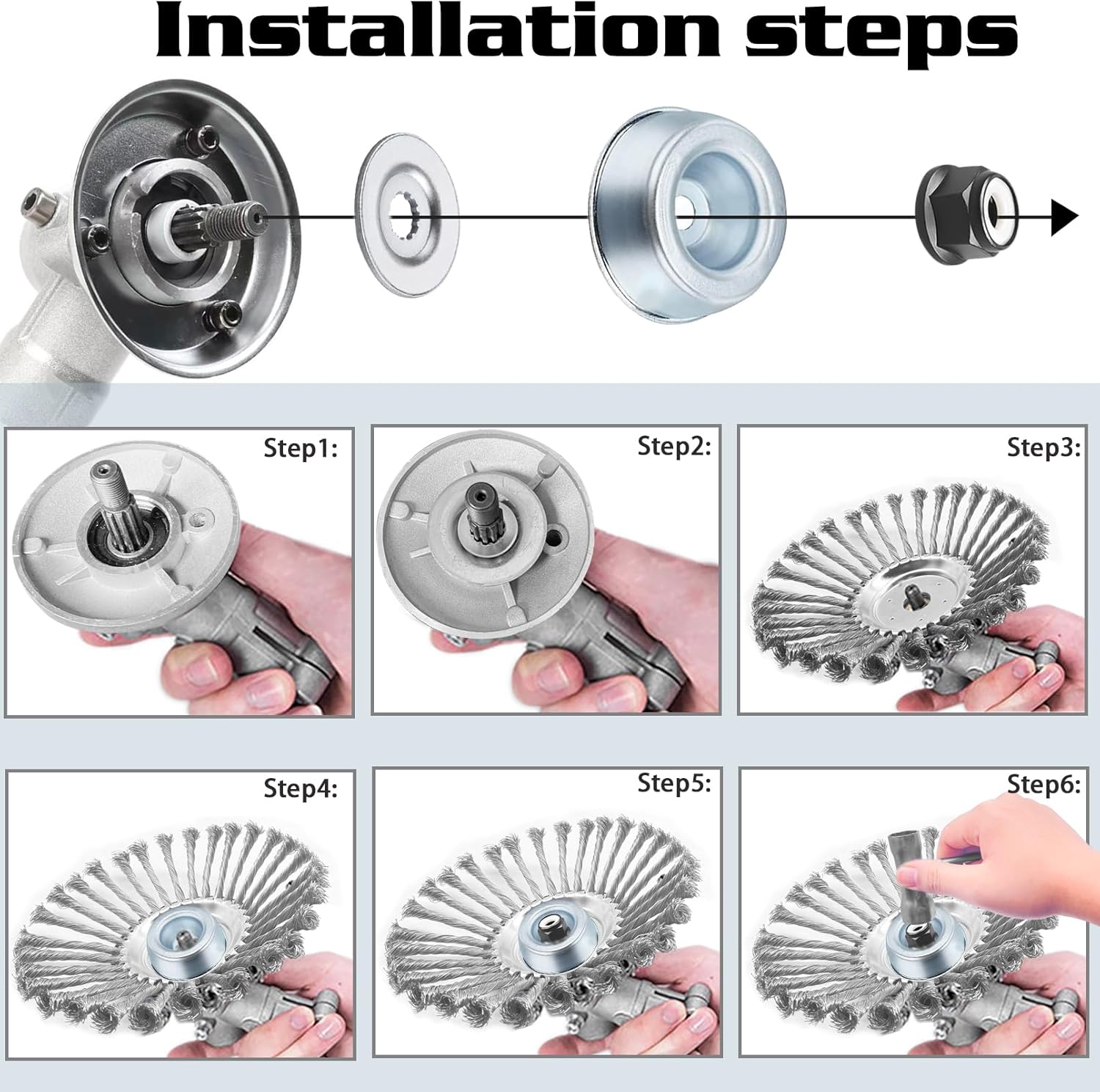 Installation steps

Step1:

Step2:

Step3:

Step4:

Step5:

Step6: