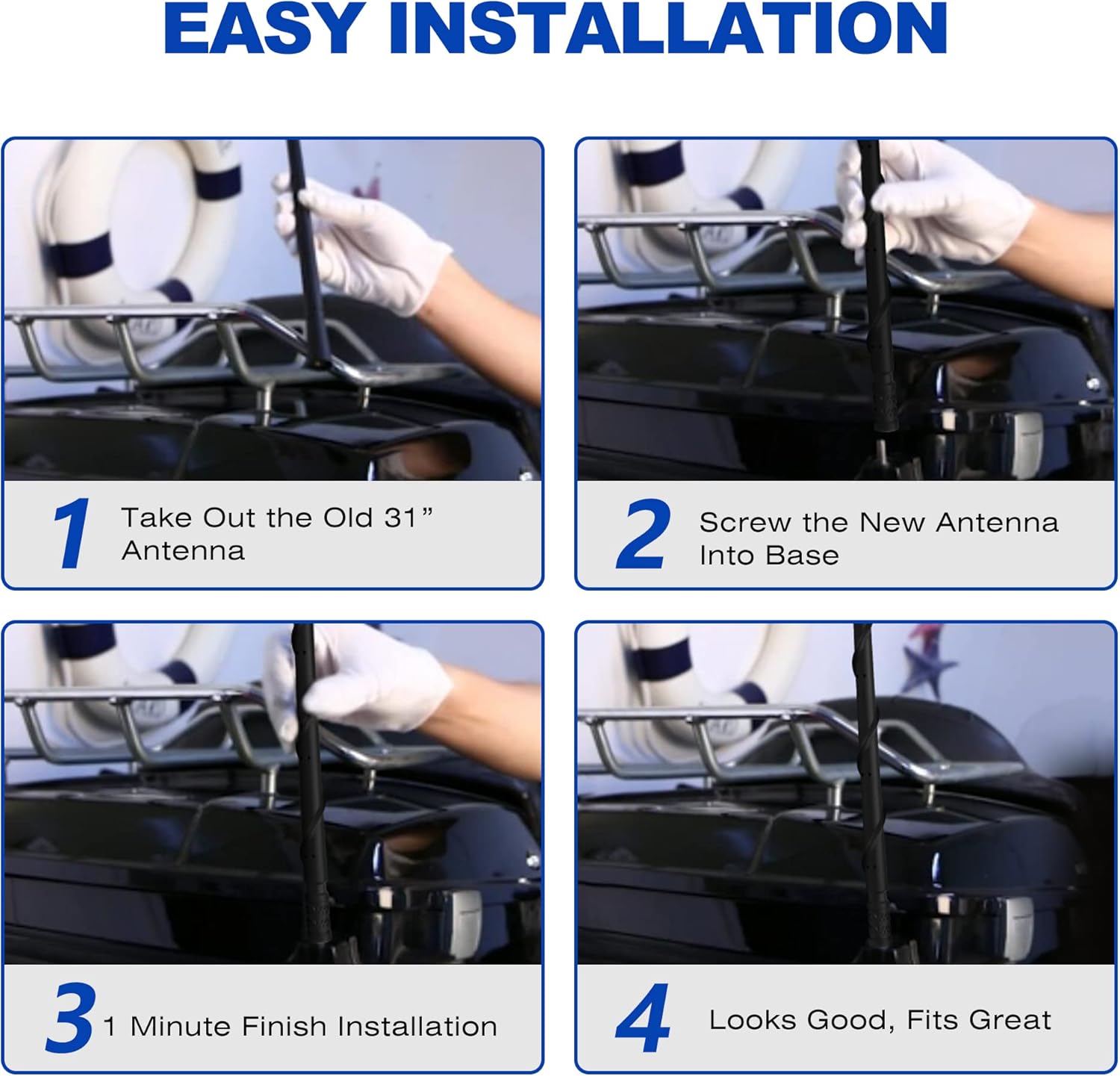 EASY INSTALLATION

1 Take Out the Old 31” Antenna

2 Screw the New Antenna Into Base

3 1 Minute Finish Installation

4 Looks Good, Fits Great