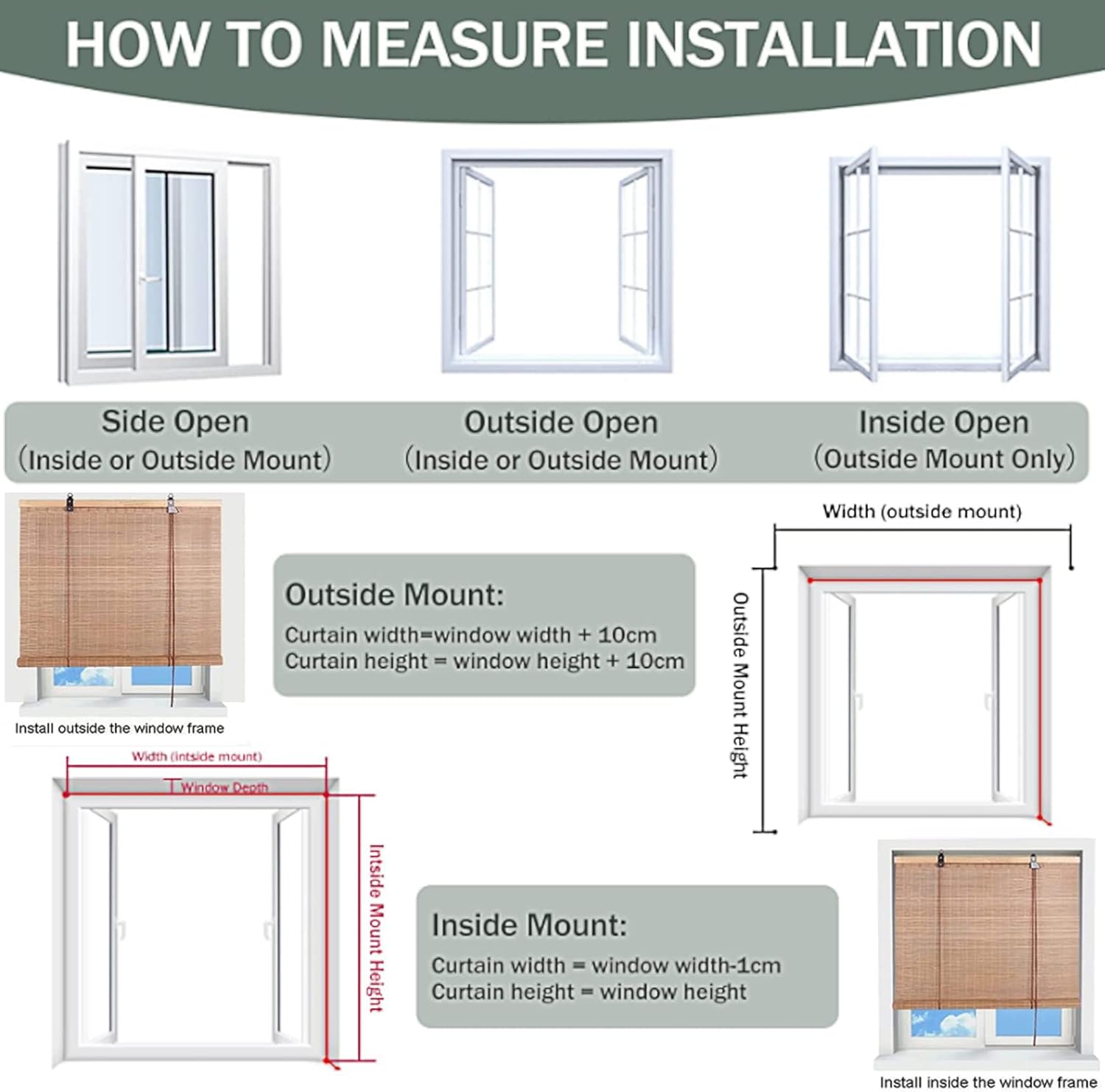 HOW TO MEASURE INSTALLATION

Side Open
(Inside or Outside Mount)

Outside Open
(Inside or Outside Mount)

Inside Open
(Outside Mount Only)

Install outside the window frame

Outside Mount:
Curtain width=window width + 10cm
Curtain height = window height + 10cm

Width (outside mount)

Outside Mount Height

Width (intside mount)

Window Depth

Intside Mount Height

Inside Mount:
Curtain width = window width-1cm
Curtain height = window height

Install inside the window frame