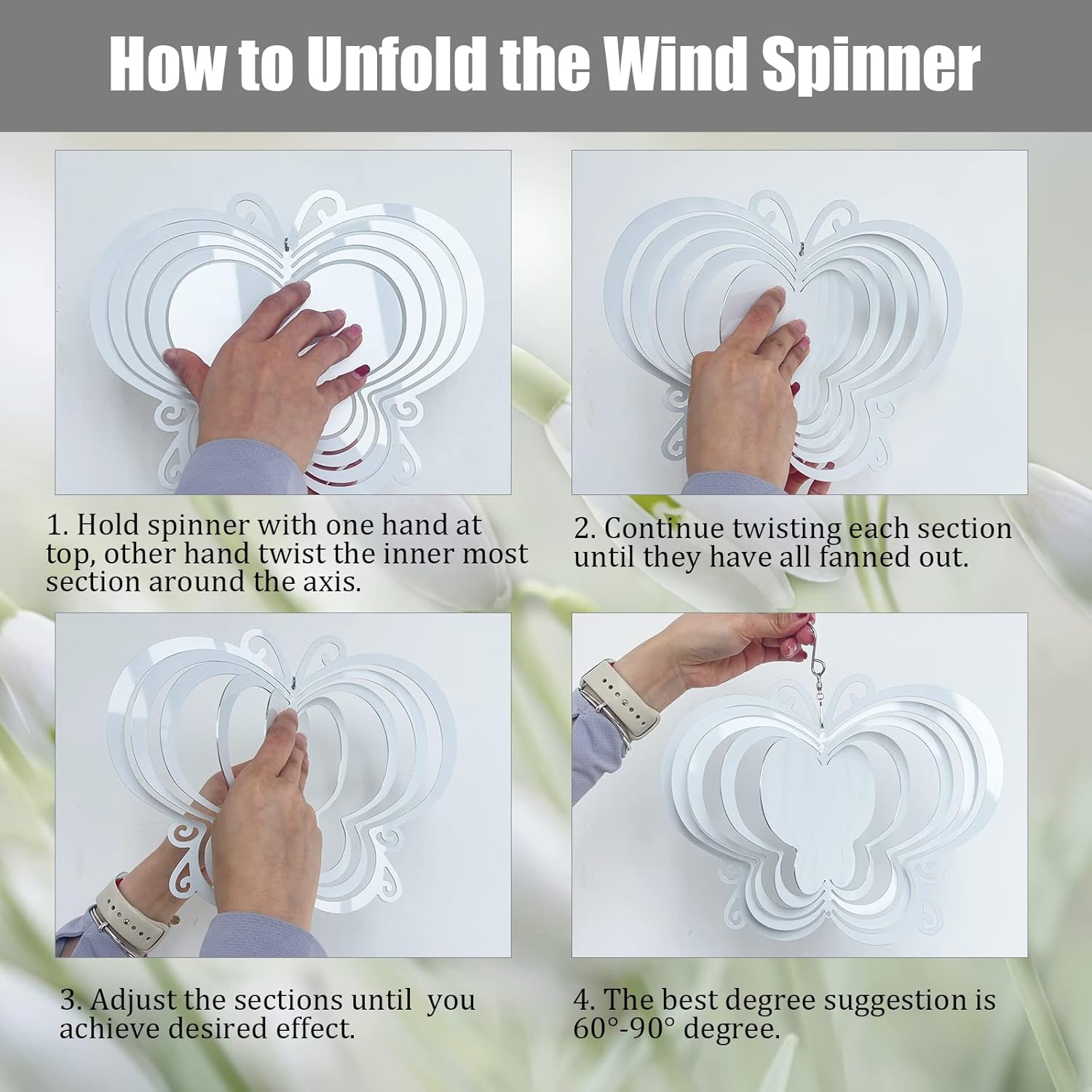 How to Unfold the Wind Spinner

1. Hold spinner with one hand at top, other hand twist the inner most section around the axis.

2. Continue twisting each section until they have all fanned out.

3. Adjust the sections until you achieve desired effect.

4. The best degree suggestion is 60°-90° degree.