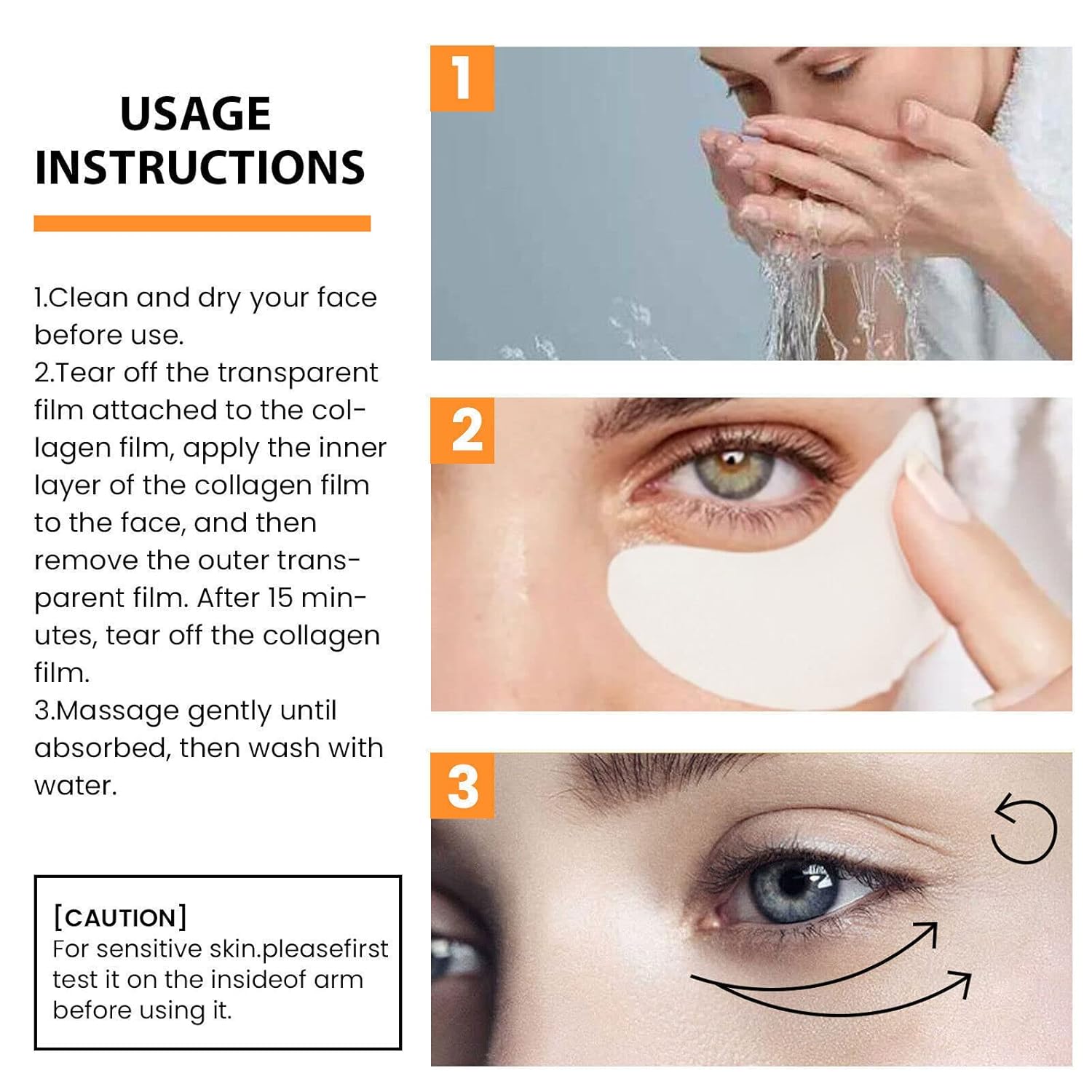 USAGE INSTRUCTIONS

1.Clean and dry your face before use.
2.Tear off the transparent film attached to the collagen film, apply the inner layer of the collagen film to the face, and then remove the outer transparent film. After 15 minutes, tear off the collagen film.
3.Massage gently until absorbed, then wash with water.

[CAUTION]
For sensitive skin.pleasefirst test it on the insideof arm before using it.

1

2

3