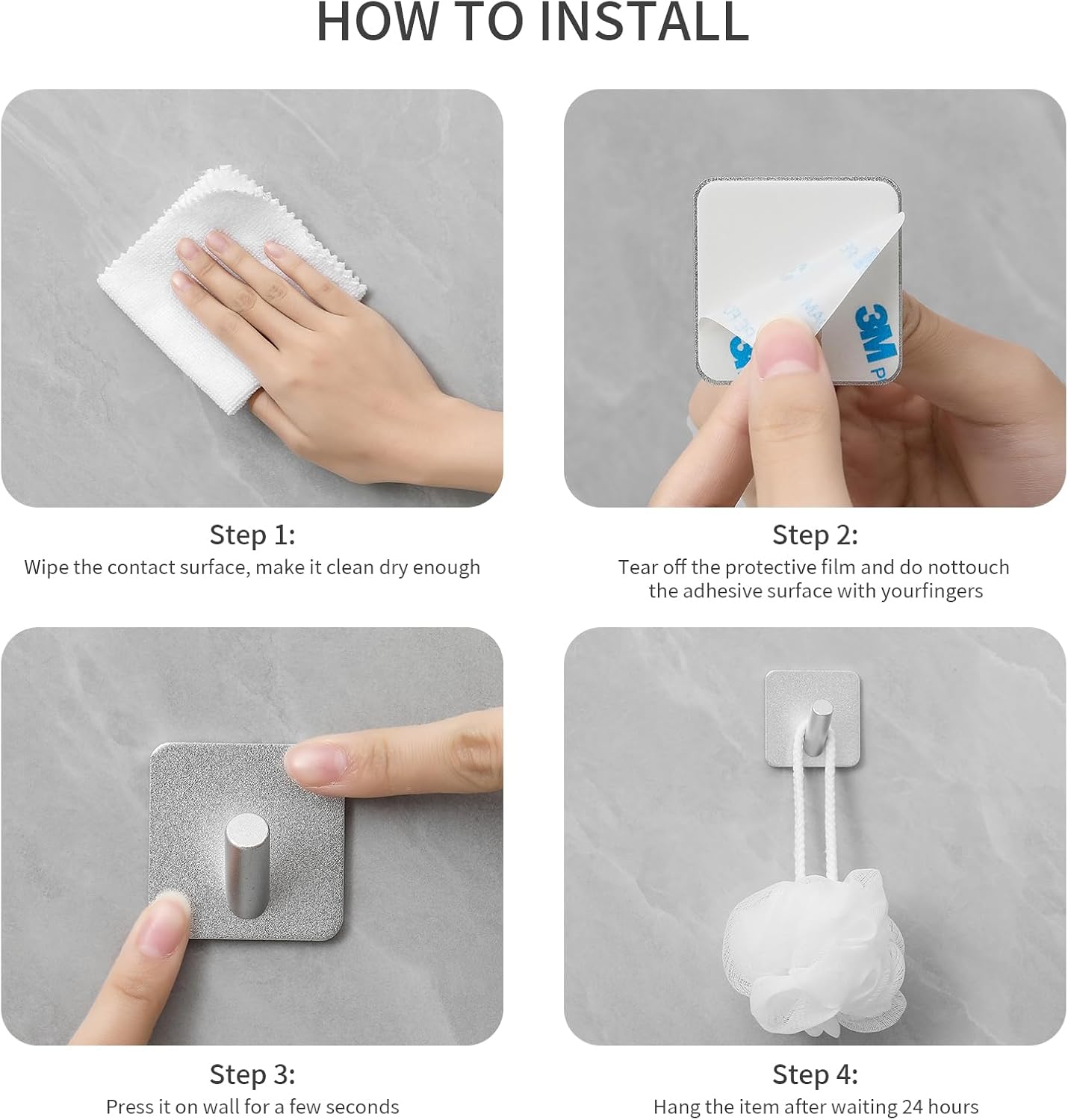 HOW TO INSTALL

3M

Step 1:
Wipe the contact surface, make it clean dry enough

Step 2:
Tear off the protective film and do nottouch the adhesive surface with yourfingers

Step 3:
Press it on wall for a few seconds

Step 4:
Hang the item after waiting 24 hours