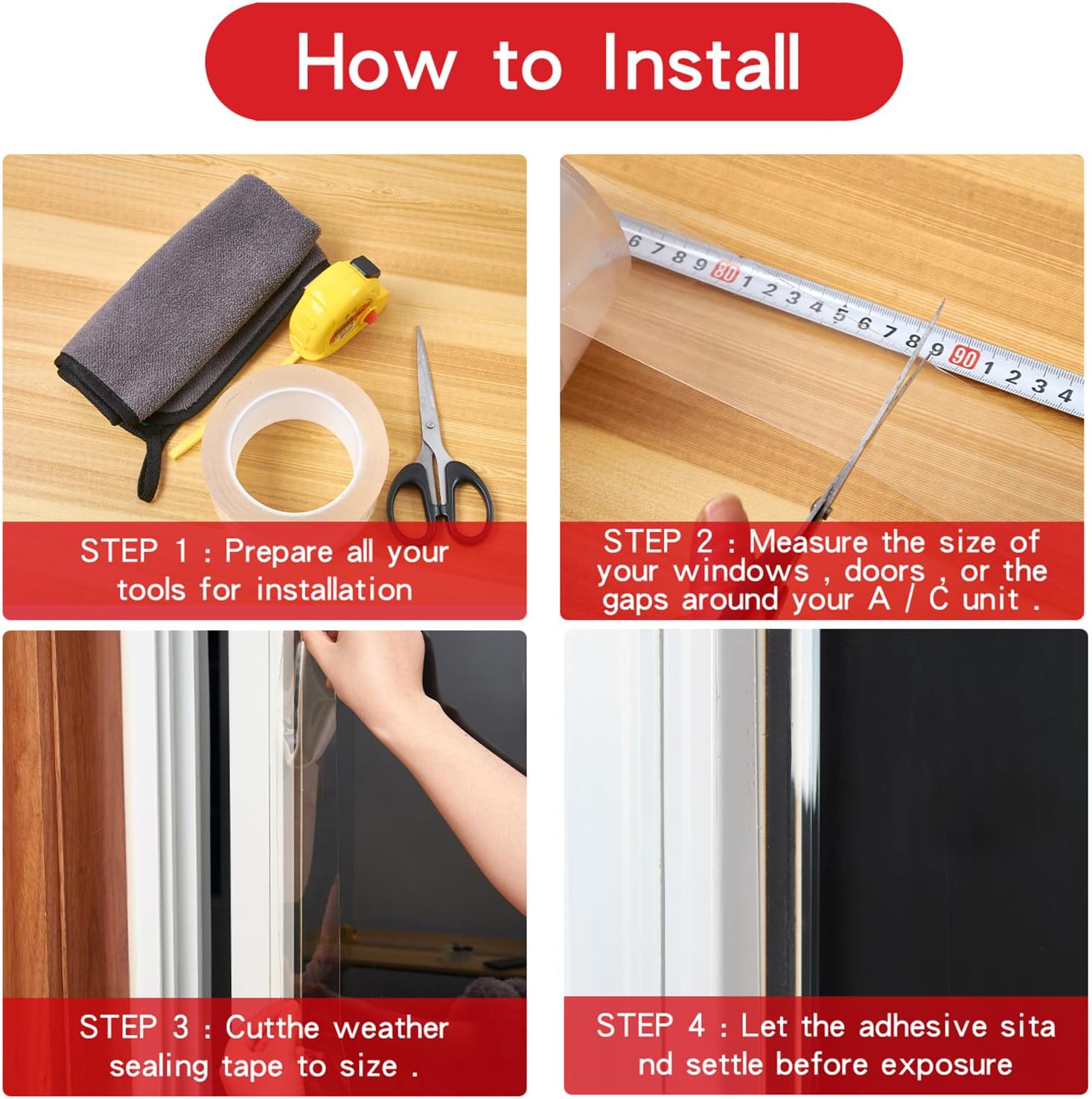 How to Install

6 7 8 9 80 1 2 3 4 5 6 7 8 9 90 1 2 3 4

STEP 1 : Prepare all your tools for installation

STEP 2 : Measure the size of your windows , doors , or the gaps around your A / C unit .

STEP 3 : Cutthe weather sealing tape to size .

STEP 4 : Let the adhesive sita nd settle before exposure