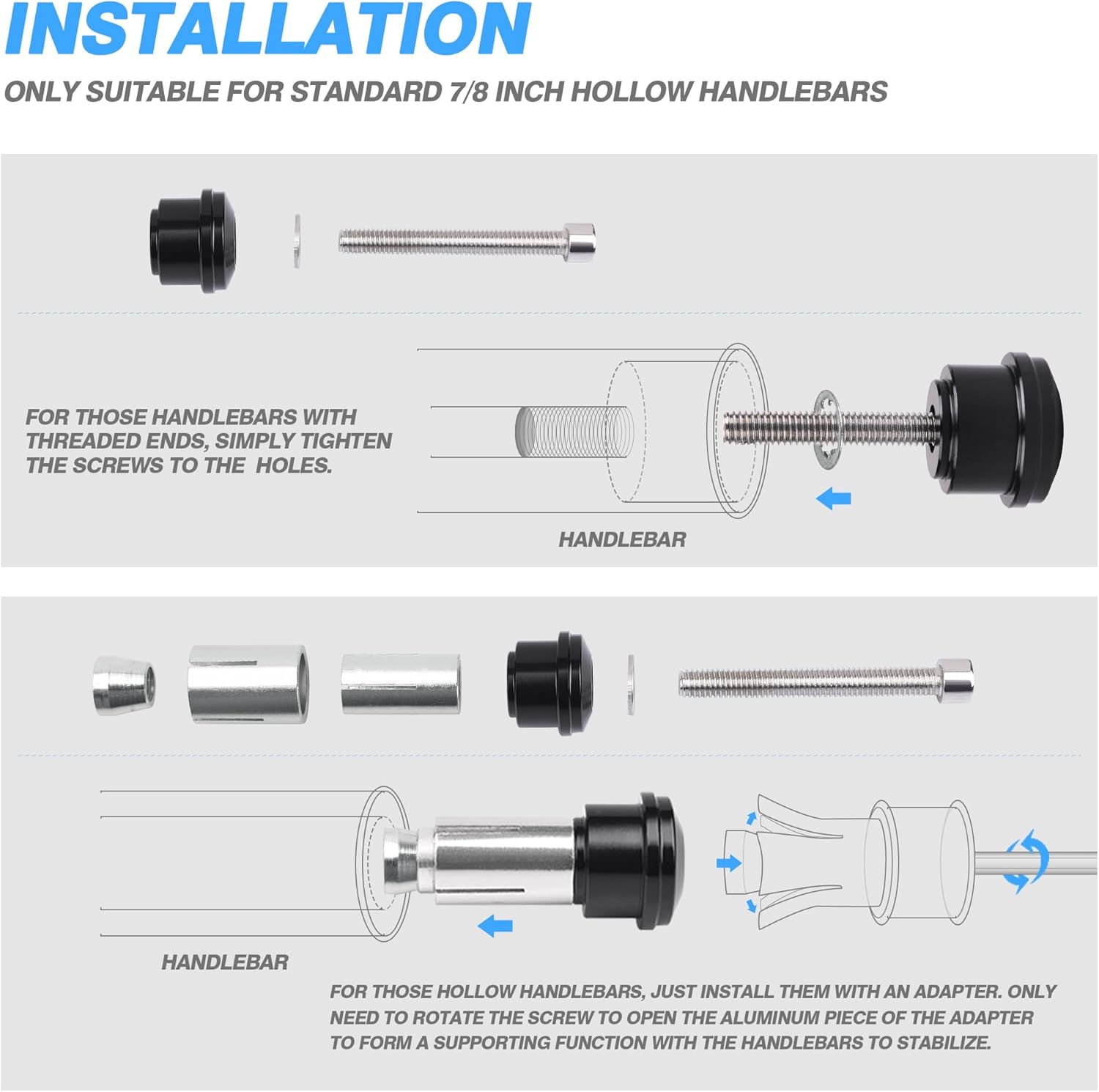 INSTALLATION

ONLY SUITABLE FOR STANDARD 7/8 INCH HOLLOW HANDLEBARS

FOR THOSE HANDLEBARS WITH THREADED ENDS, SIMPLY TIGHTEN THE SCREWS TO THE HOLES.

HANDLEBAR

HANDLEBAR

FOR THOSE HOLLOW HANDLEBARS, JUST INSTALL THEM WITH AN ADAPTER. ONLY NEED TO ROTATE THE SCREW TO OPEN THE ALUMINUM PIECE OF THE ADAPTER TO FORM A SUPPORTING FUNCTION WITH THE HANDLEBARS TO STABILIZE.