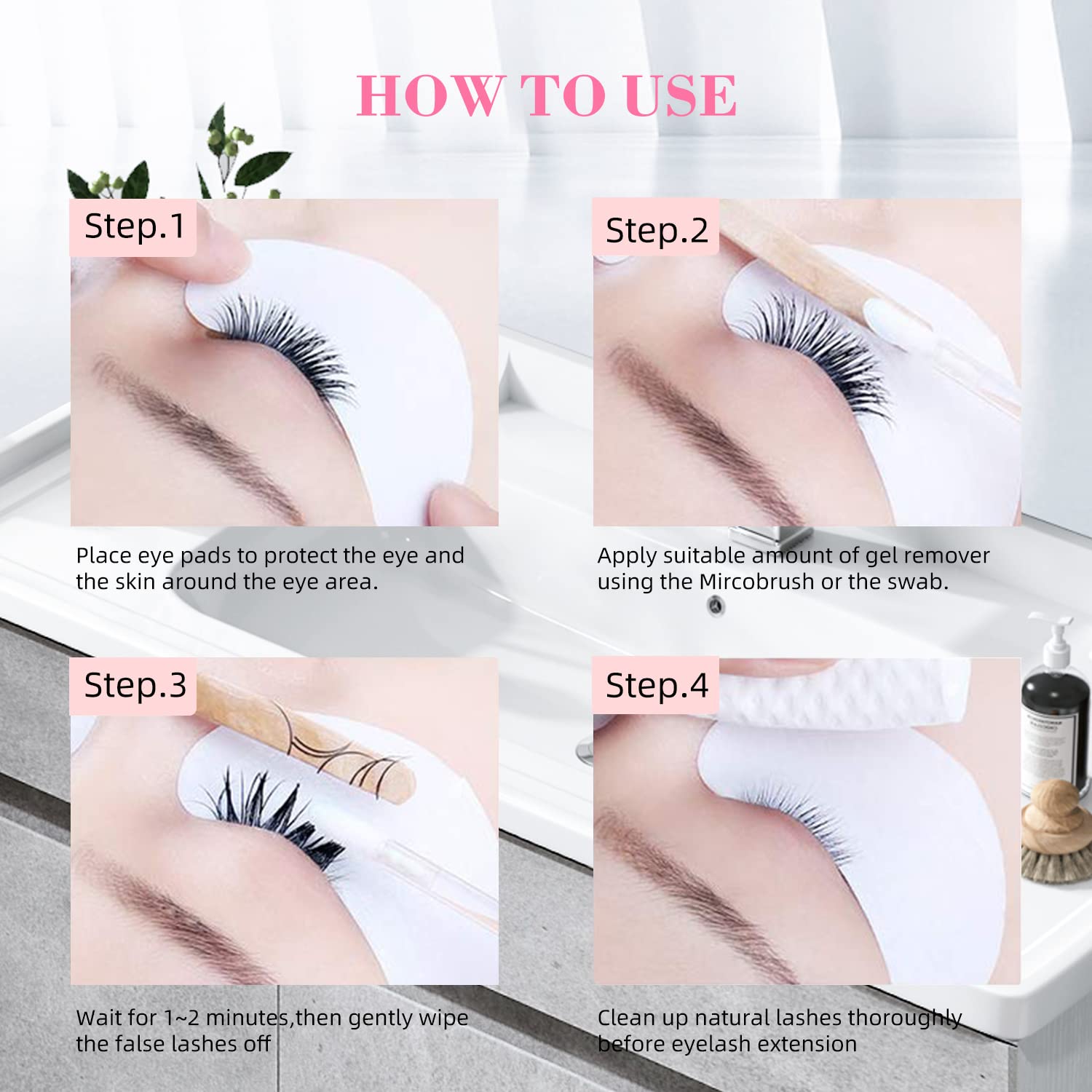 HOW TO USE

Step.1

Place eye pads to protect the eye and the skin around the eye area.

Step.2

Apply suitable amount of gel remover using the Mircobrush or the swab.

Step.3

Wait for 1~2 minutes,then gently wipe the false lashes off

Step.4

Clean up natural lashes thoroughly before eyelash extension