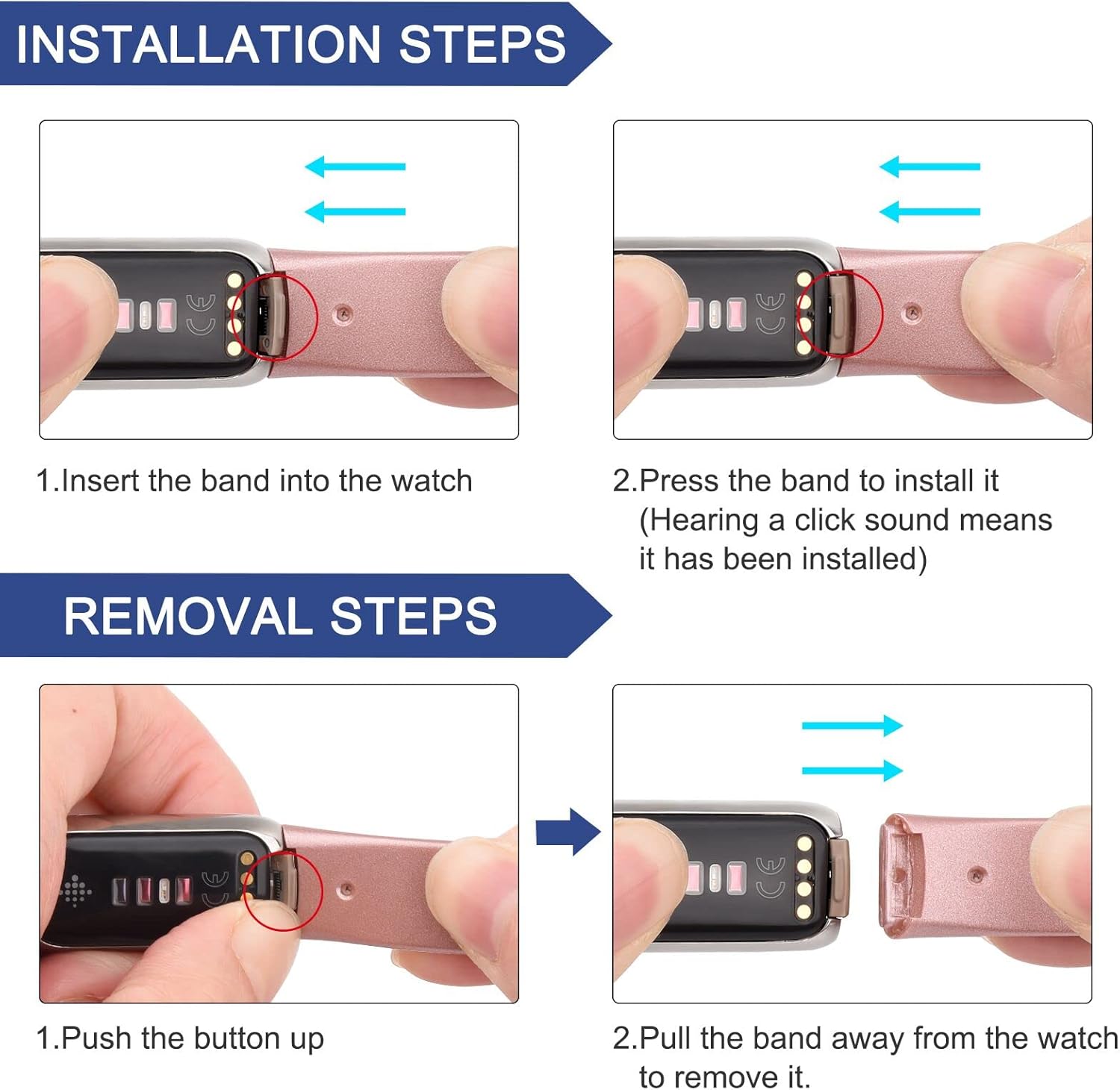 INSTALLATION STEPS

1.Insert the band into the watch

2.Press the band to install it (Hearing a click sound means it has been installed)

REMOVAL STEPS

1.Push the button up

2.Pull the band away from the watch to remove it.