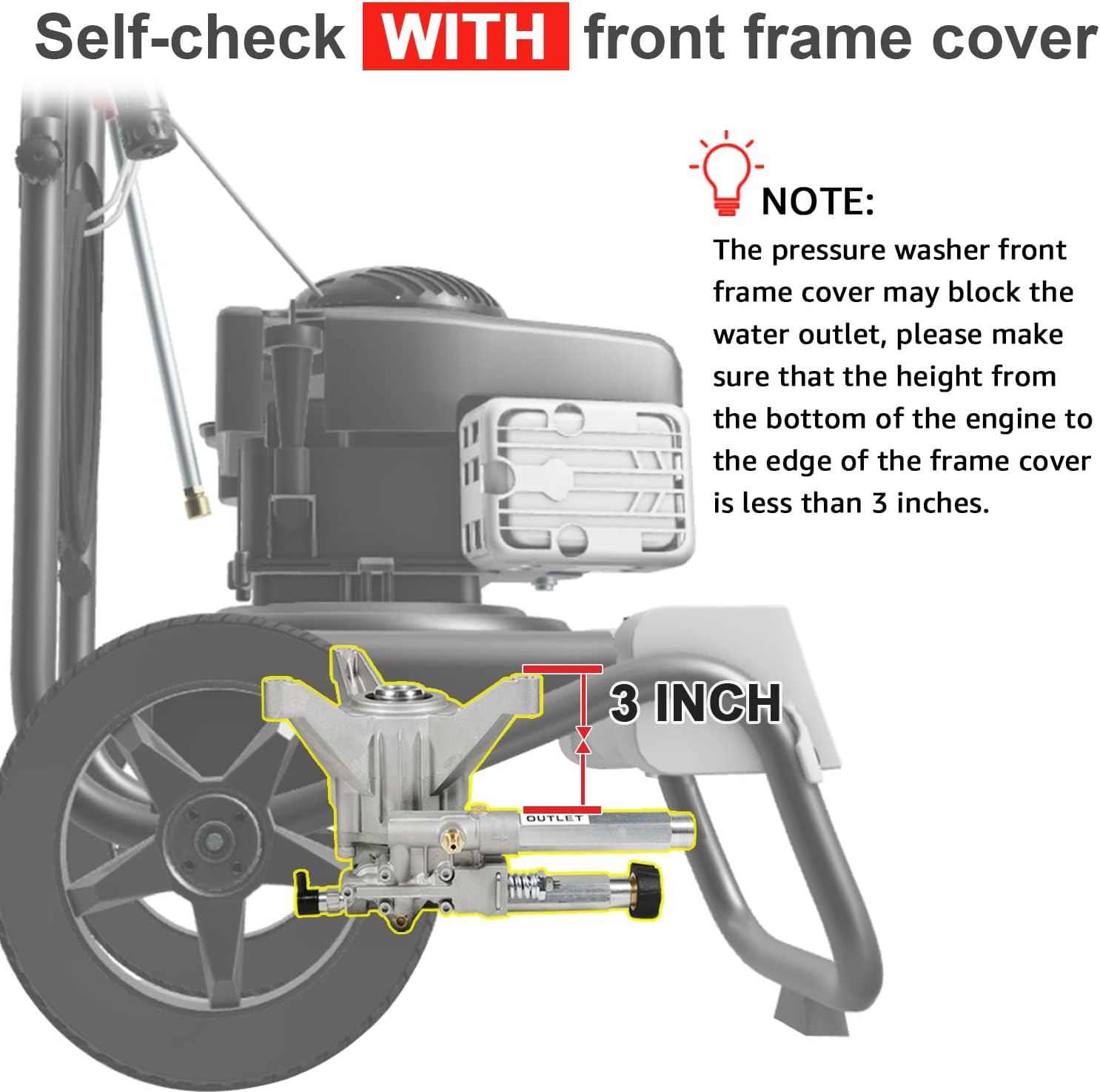 Self-check WITH front frame cover

NOTE:
The pressure washer front frame cover may block the water outlet, please make sure that the height from the bottom of the engine to the edge of the frame cover is less than 3 inches.

3 INCH

OUTLET