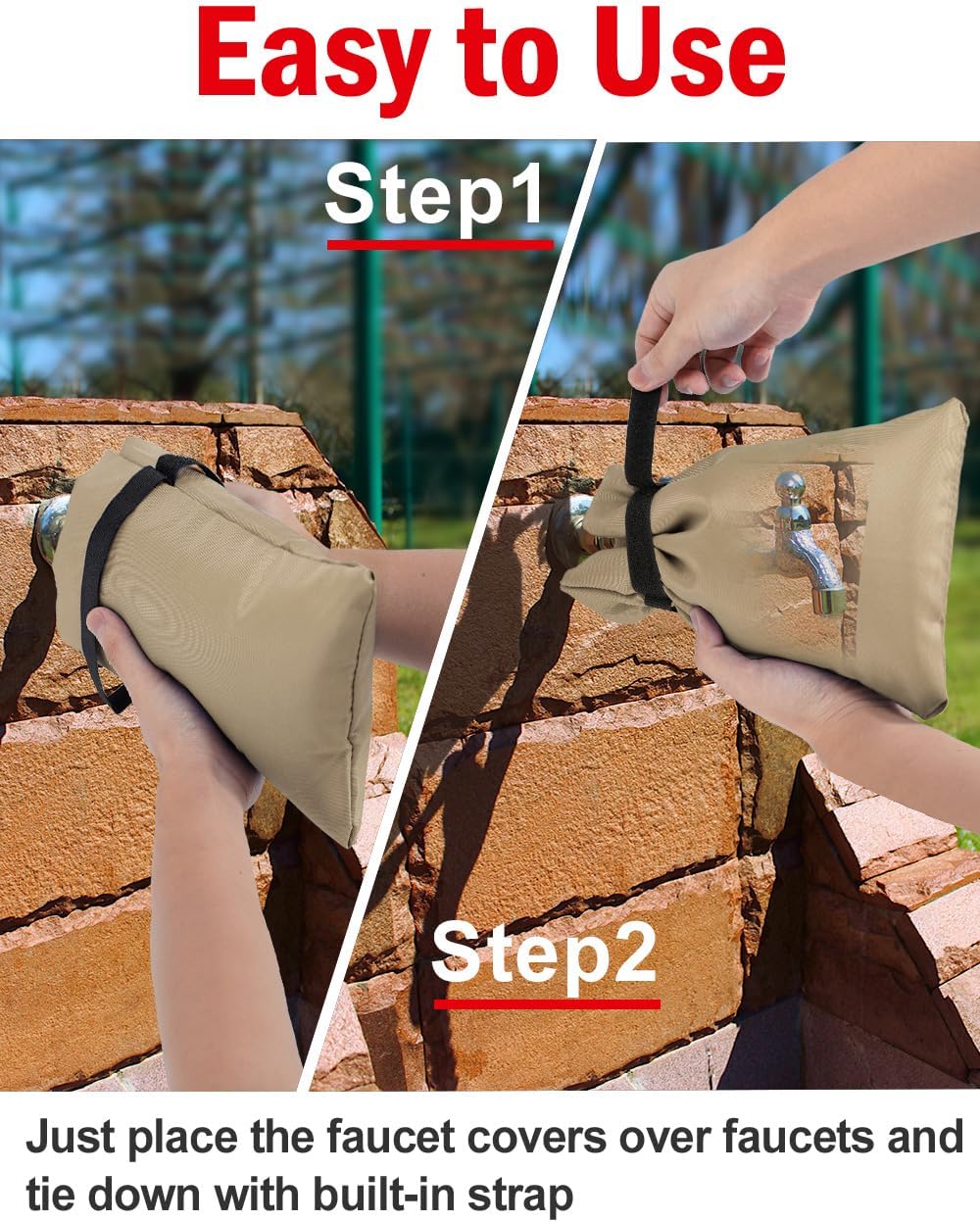 Easy to Use

Step1

Step2

Just place the faucet covers over faucets and tie down with built-in strap