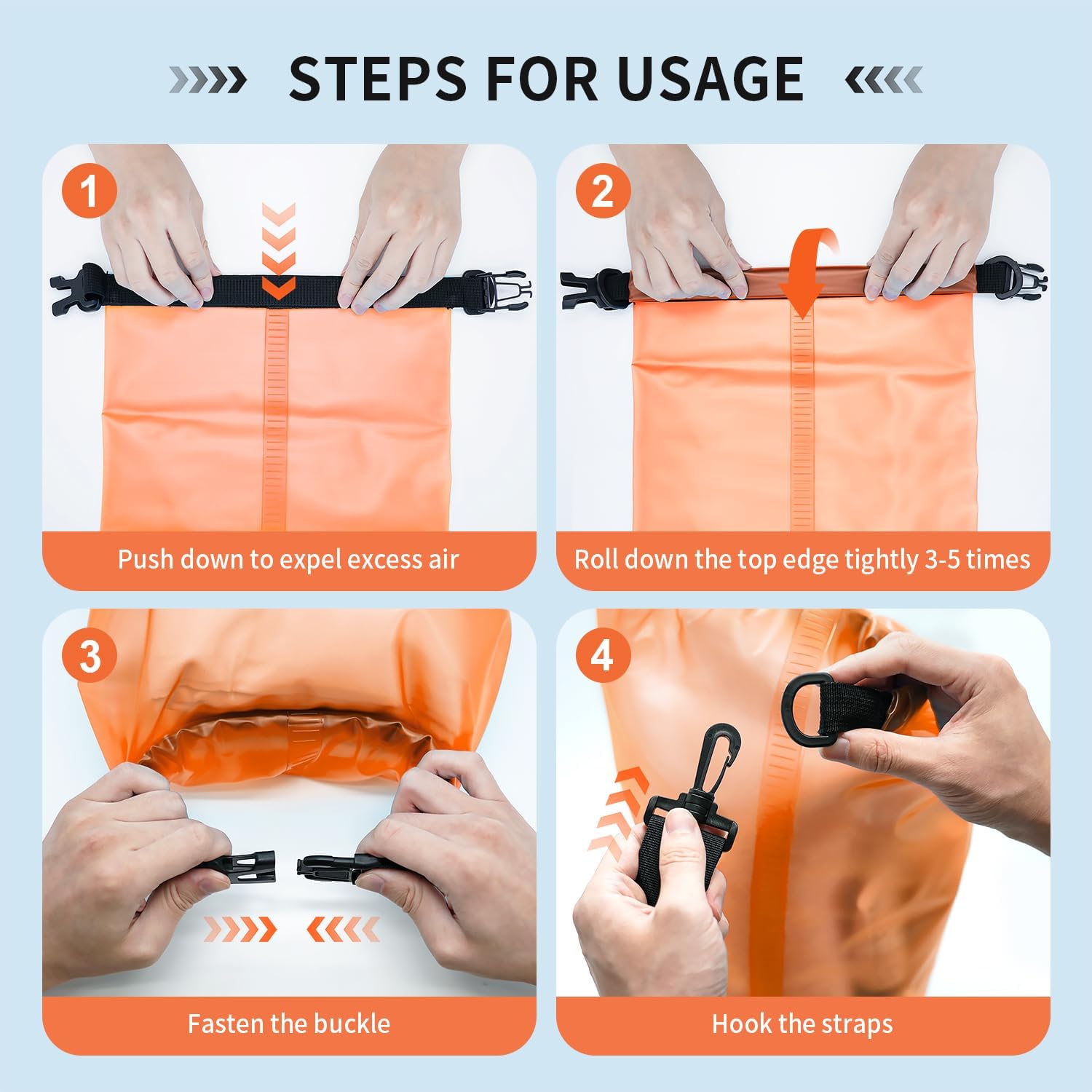 STEPS FOR USAGE

1
Push down to expel excess air

2
Roll down the top edge tightly 3-5 times

3
Fasten the buckle

4
Hook the straps