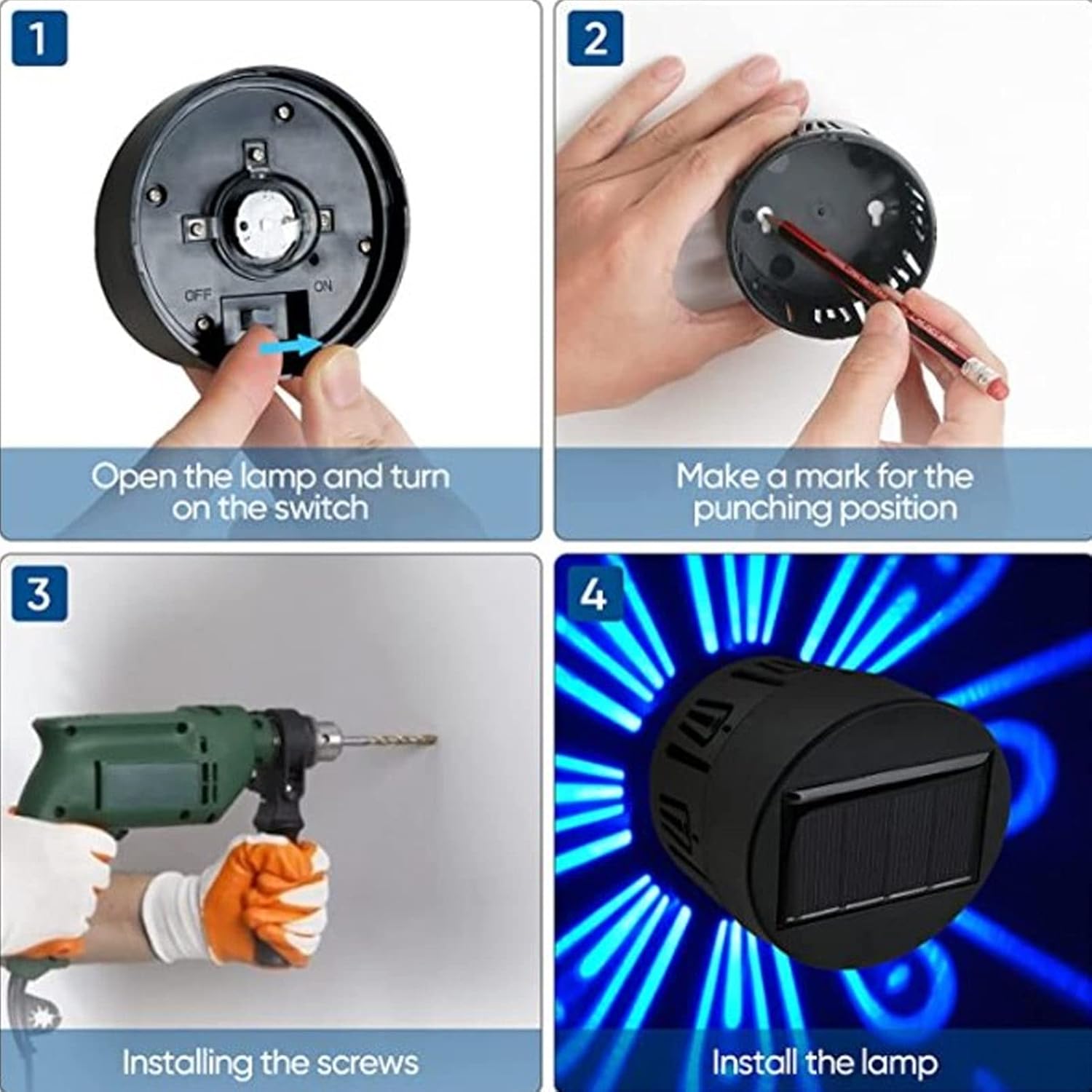 1

OFF ON

Open the lamp and turn on the switch

2

Make a mark for the punching position

3

Installing the screws

4

Install the lamp