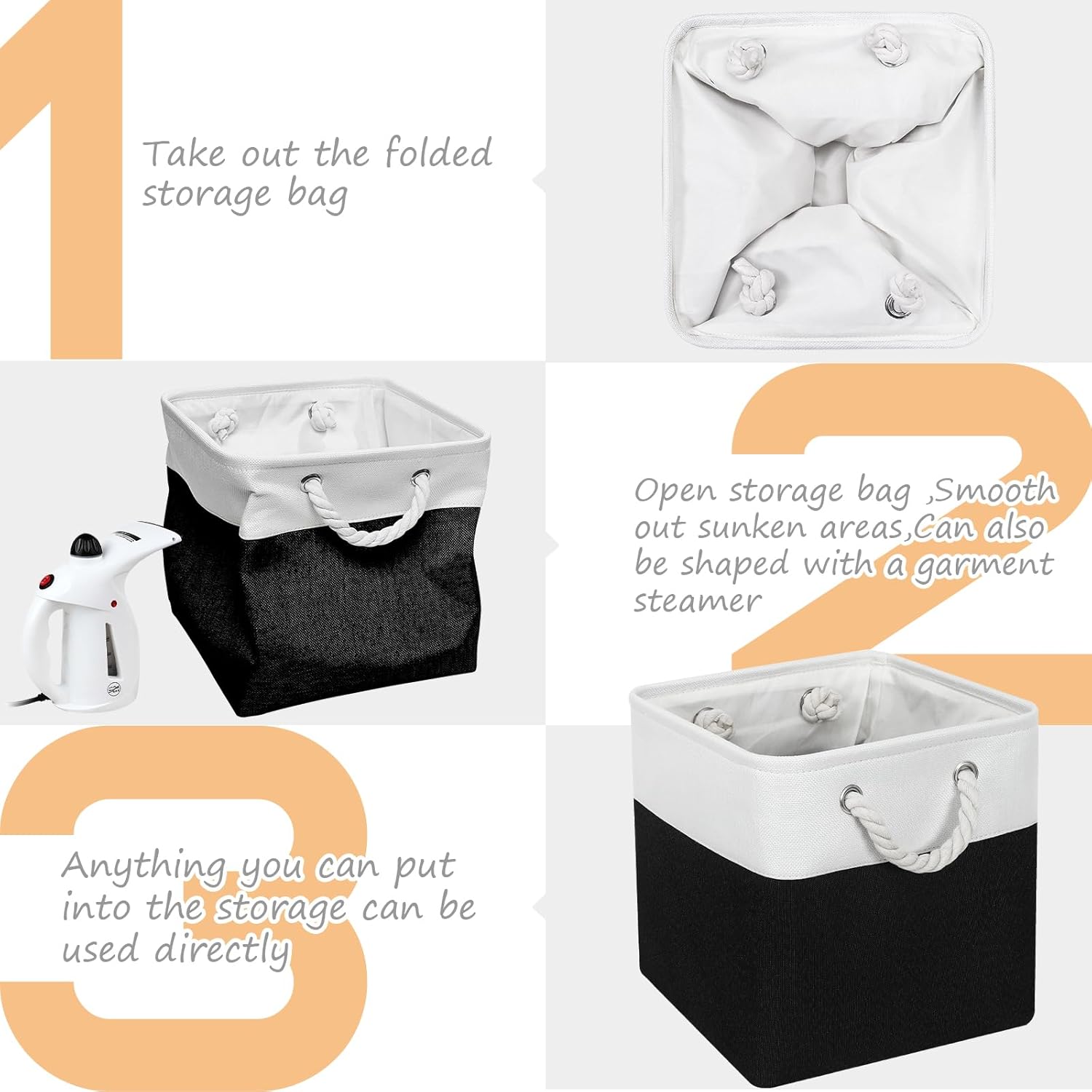 1

Take out the folded storage bag

2

Open storage bag ,Smooth out sunken areas,Can also be shaped with a garment steamer

3

Anything you can put into the storage can be used directly