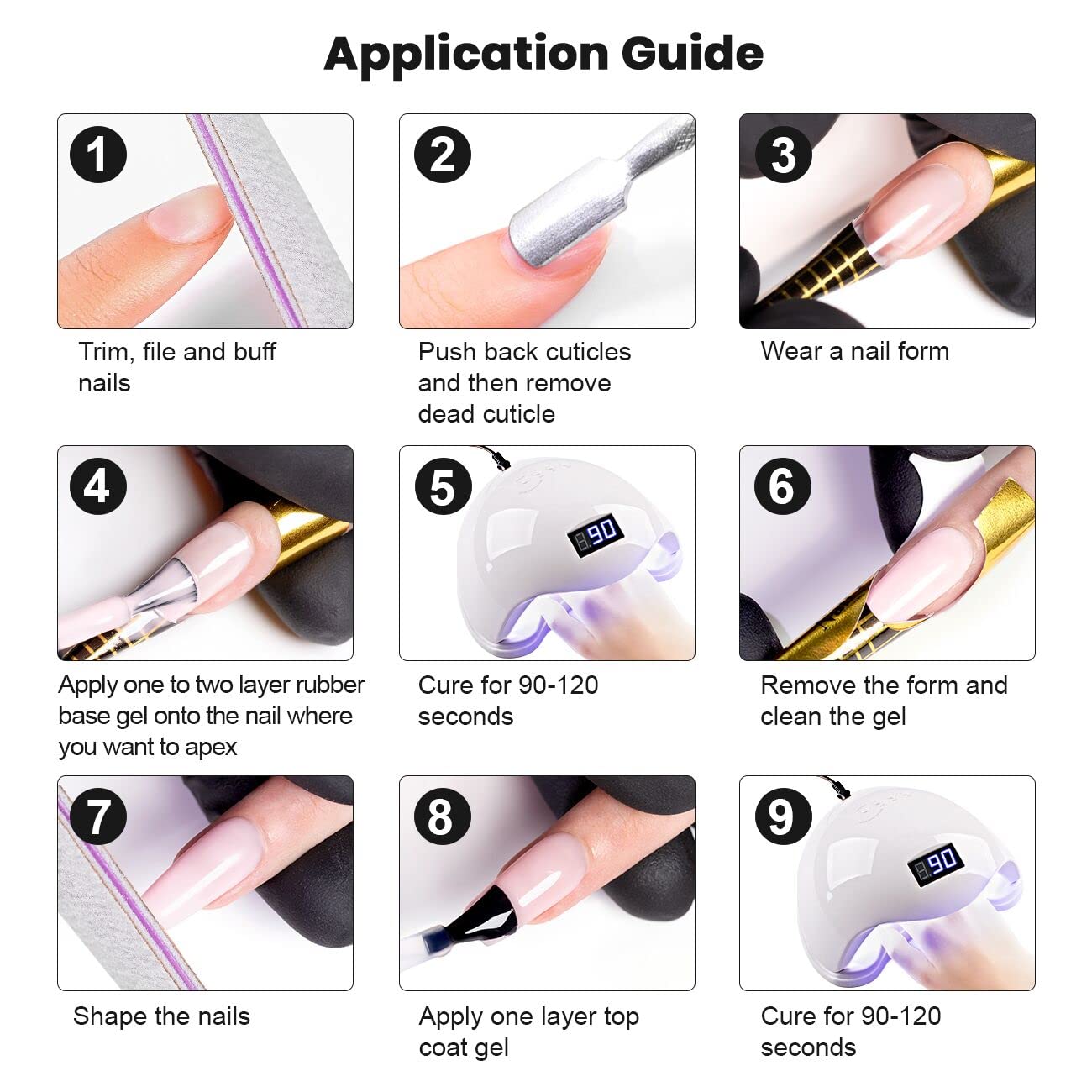 Application Guide

1

Trim, file and buff nails

2

Push back cuticles and then remove dead cuticle

3

Wear a nail form

4

Apply one to two layer rubber base gel onto the nail where you want to apex

5

90

Cure for 90-120 seconds

6

Remove the form and clean the gel

7

Shape the nails

8

Apply one layer top coat gel

9

90

Cure for 90-120 seconds