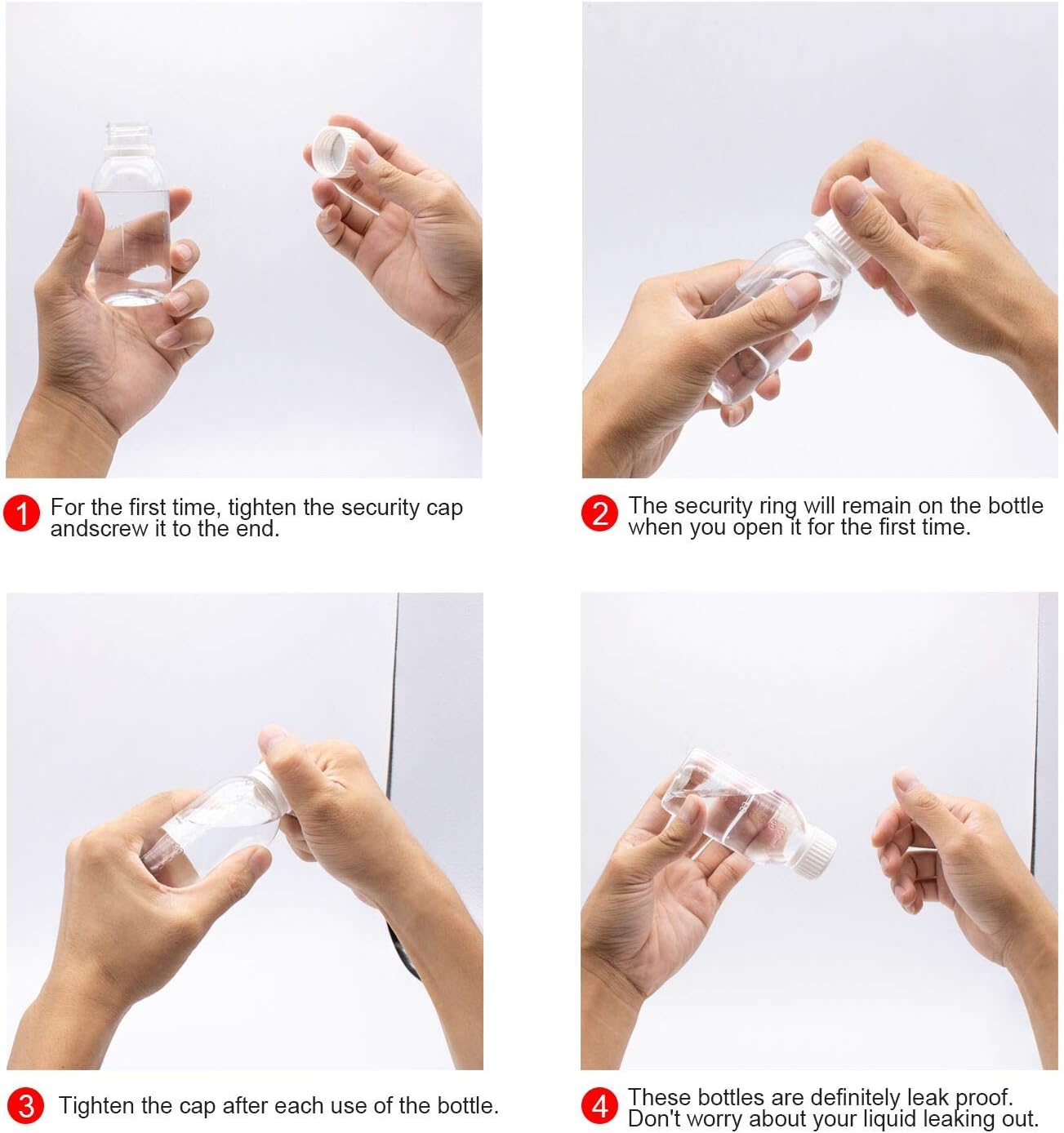 1 For the first time, tighten the security cap andscrew it to the end.

2 The security ring will remain on the bottle when you open it for the first time.

3 Tighten the cap after each use of the bottle.

4 These bottles are definitely leak proof. Don't worry about your liquid leaking out.