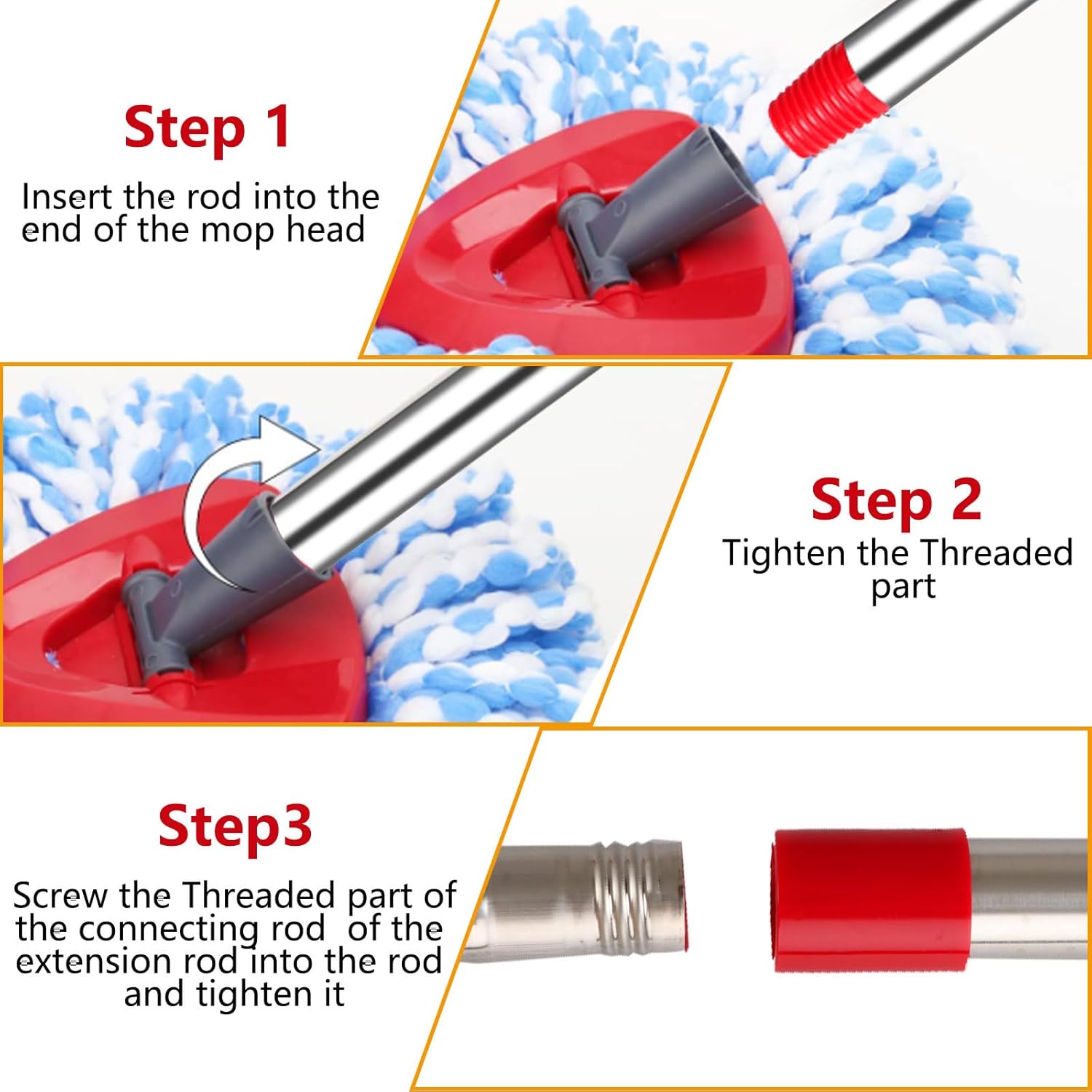 Step 1

Insert the rod into the end of the mop head

Step 2

Tighten the Threaded part

Step3

Screw the Threaded part of the connecting rod  of the extension rod into the rod and tighten it