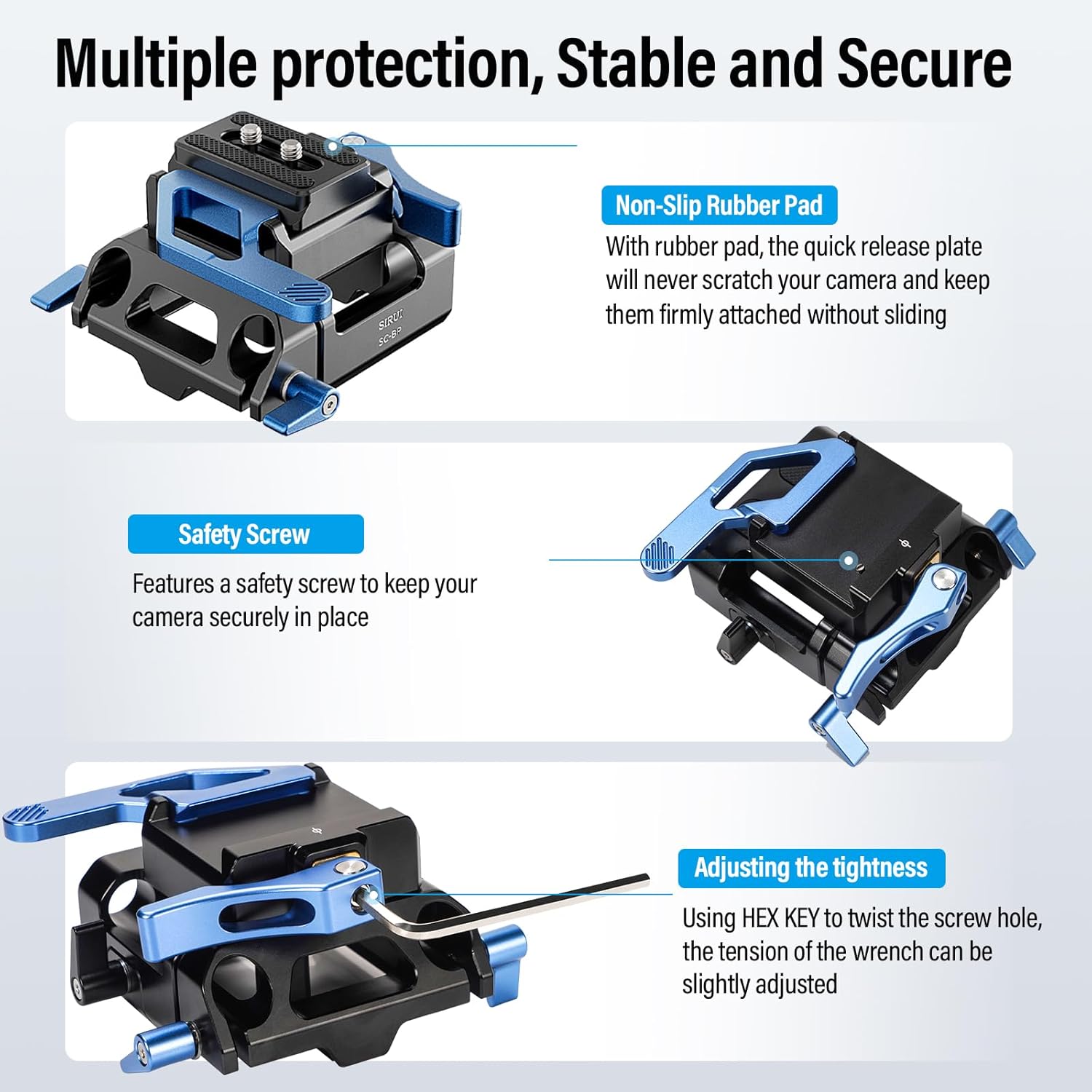 Multiple protection, Stable and Secure

SIRUI
SC-BP

Non-Slip Rubber Pad
With rubber pad, the quick release plate will never scratch your camera and keep them firmly attached without sliding

Safety Screw
Features a safety screw to keep your camera securely in place

Adjusting the tightness
Using HEX KEY to twist the screw hole, the tension of the wrench can be slightly adjusted