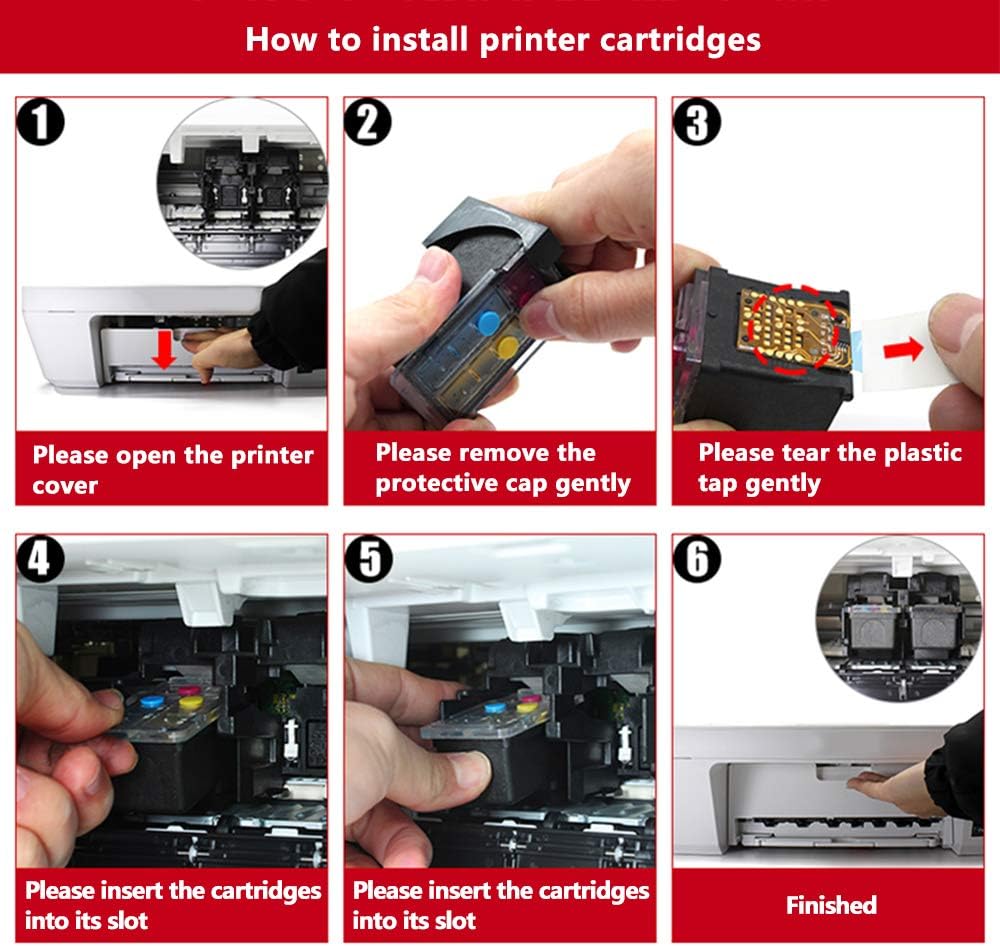 How to install printer cartridges

1
Please open the printer cover

2
Please remove the protective cap gently

3
Please tear the plastic tap gently

4
Please insert the cartridges into its slot

5
Please insert the cartridges into its slot

6
Finished