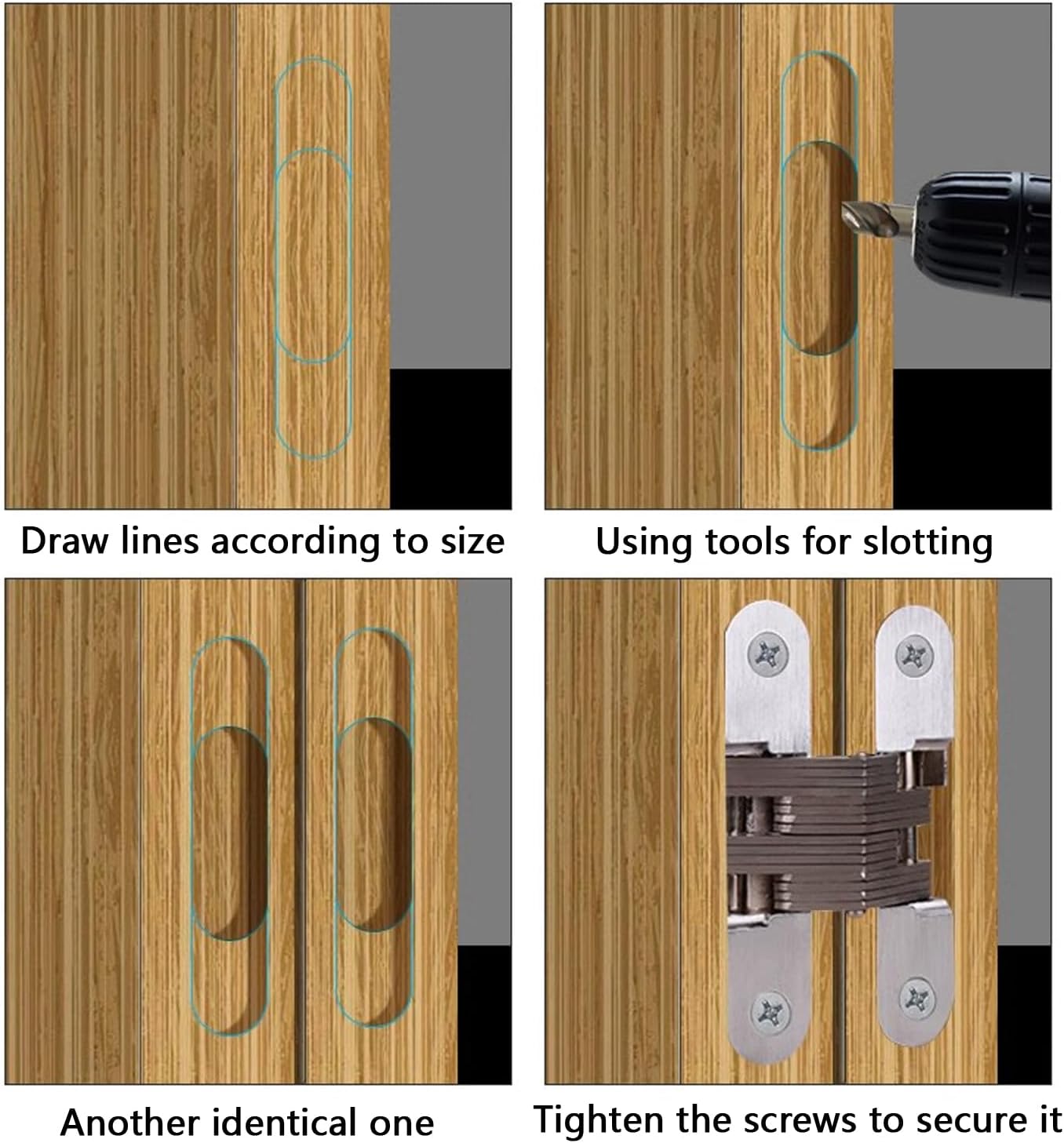 Draw lines according to size

Using tools for slotting

Another identical one

Tighten the screws to secure it