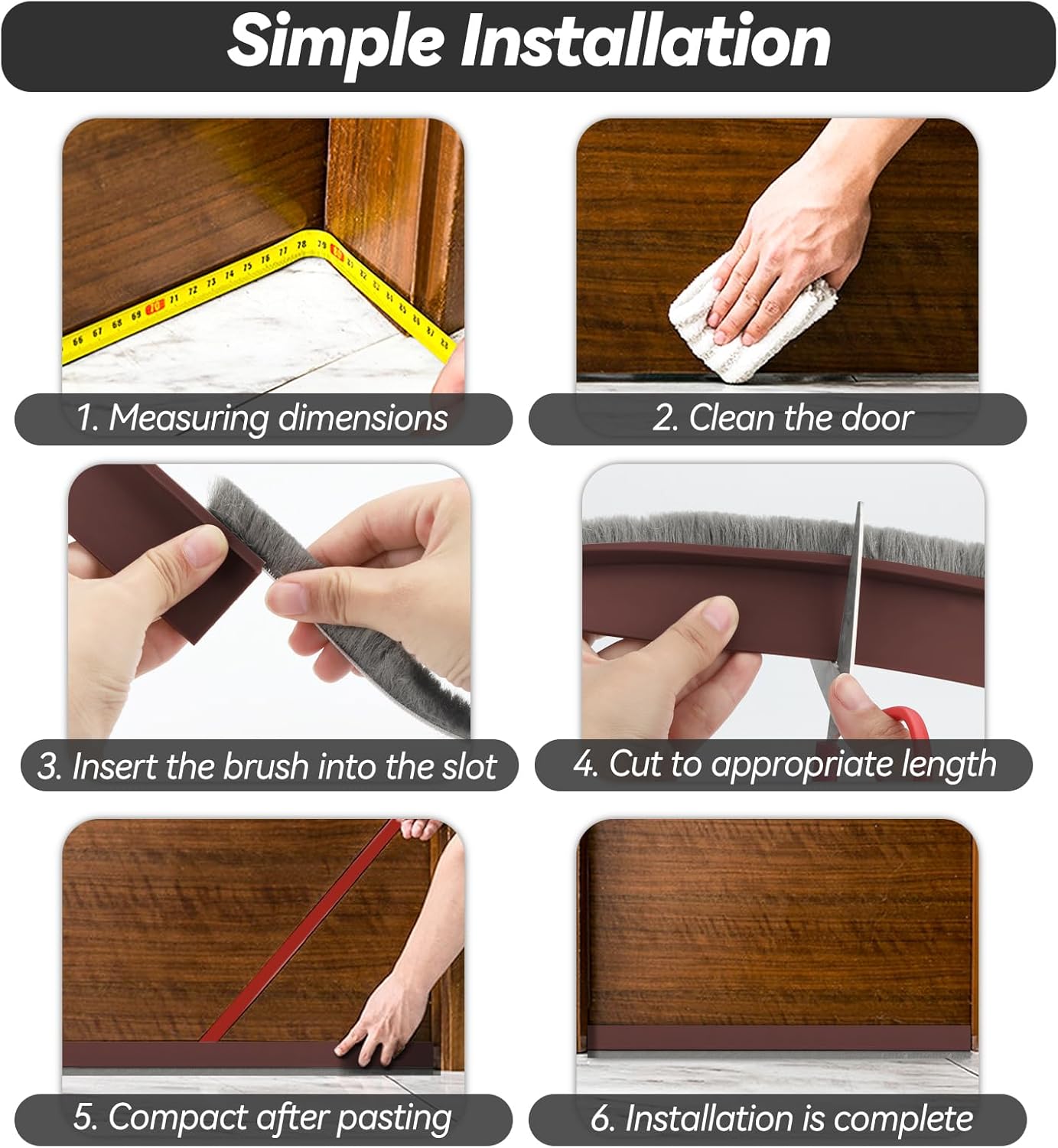 Simple Installation

66 67 68 69 70 71 72 73 74 75 76 77 78 79 80 81 82 83 84 85 86 87 88

1. Measuring dimensions

2. Clean the door

3. Insert the brush into the slot

4. Cut to appropriate length

5. Compact after pasting

6. Installation is complete