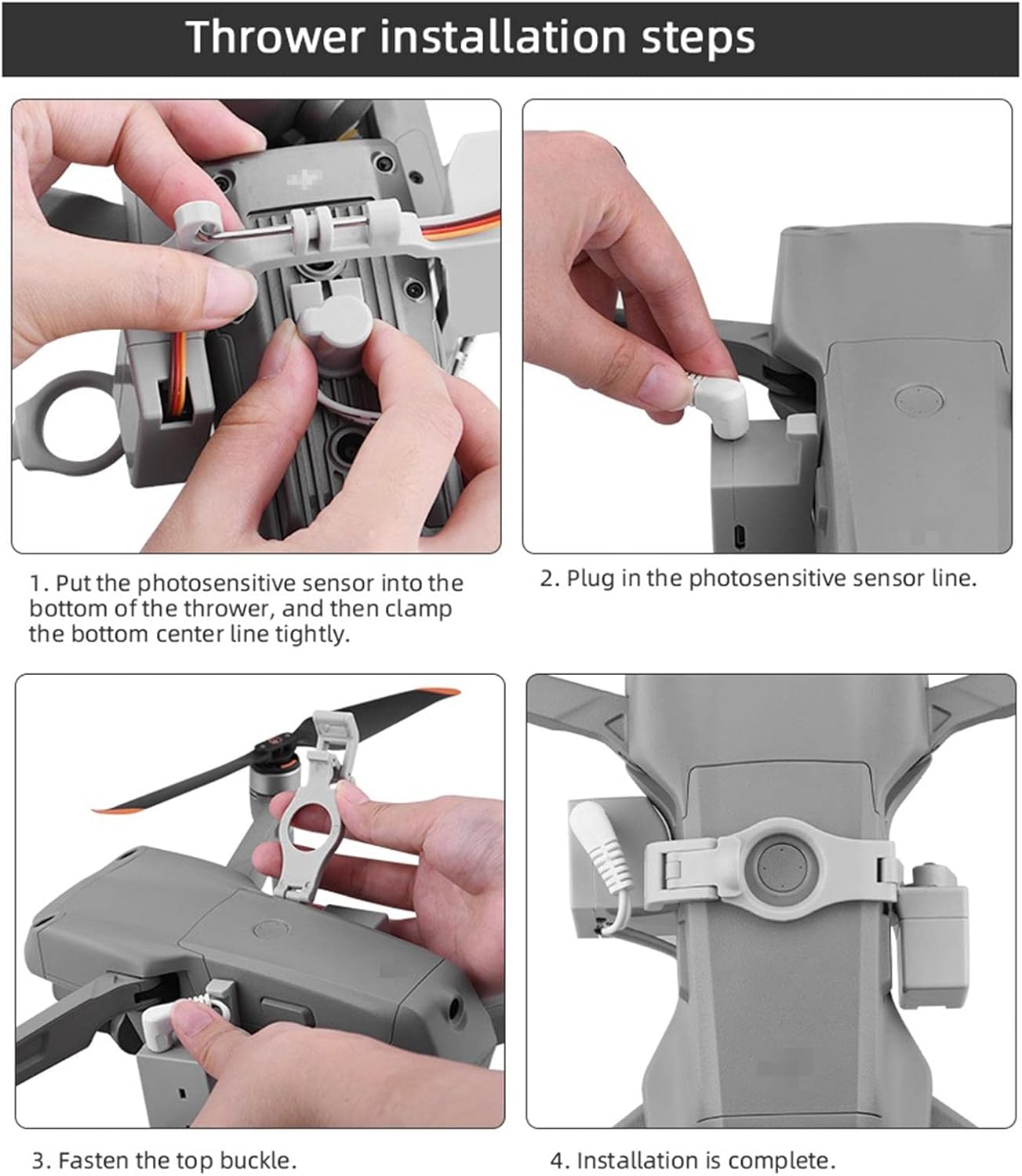 Thrower installation steps

1. Put the photosensitive sensor into the bottom of the thrower, and then clamp the bottom center line tightly.

2. Plug in the photosensitive sensor line.

3. Fasten the top buckle.

4. Installation is complete.